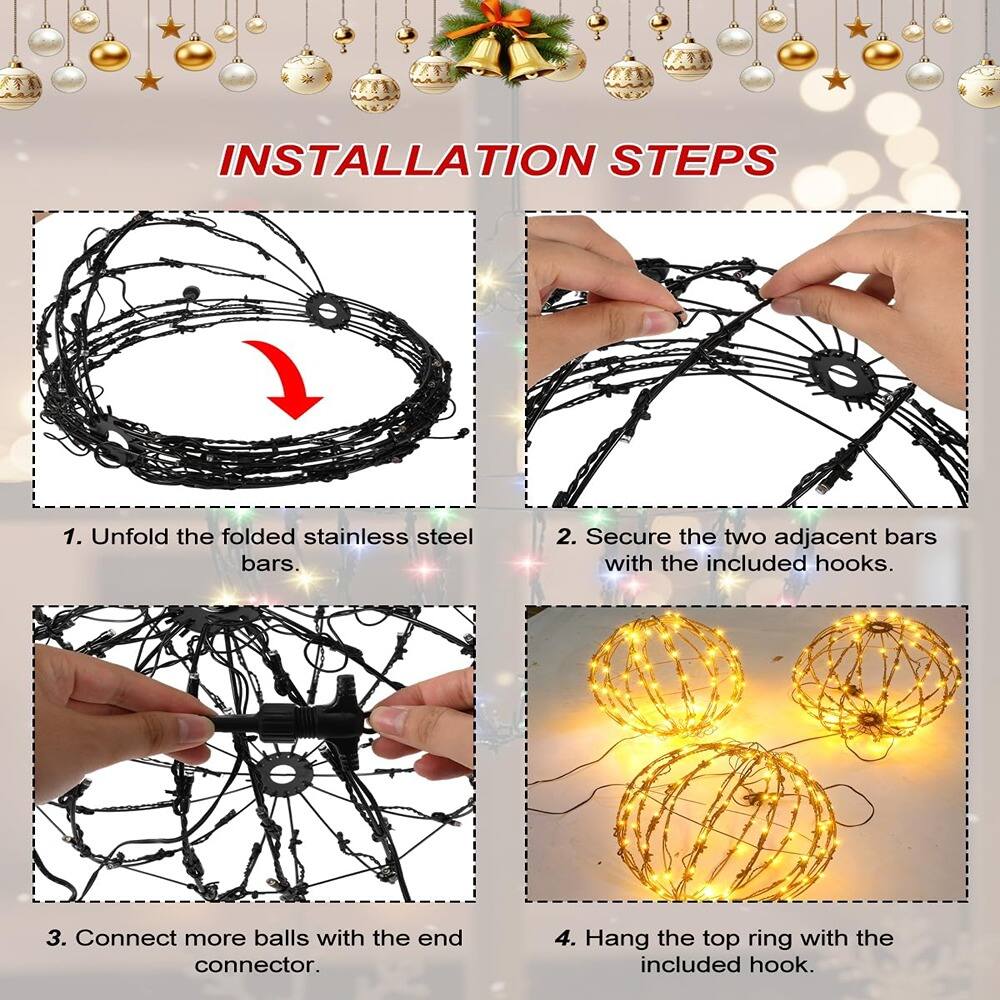 INSTALLATION STEPS

1. Unfold the folded stainless steel bars.

2. Secure the two adjacent bars with the included hooks.

3. Connect more balls with the end connector.

4. Hang the top ring with the included hook.