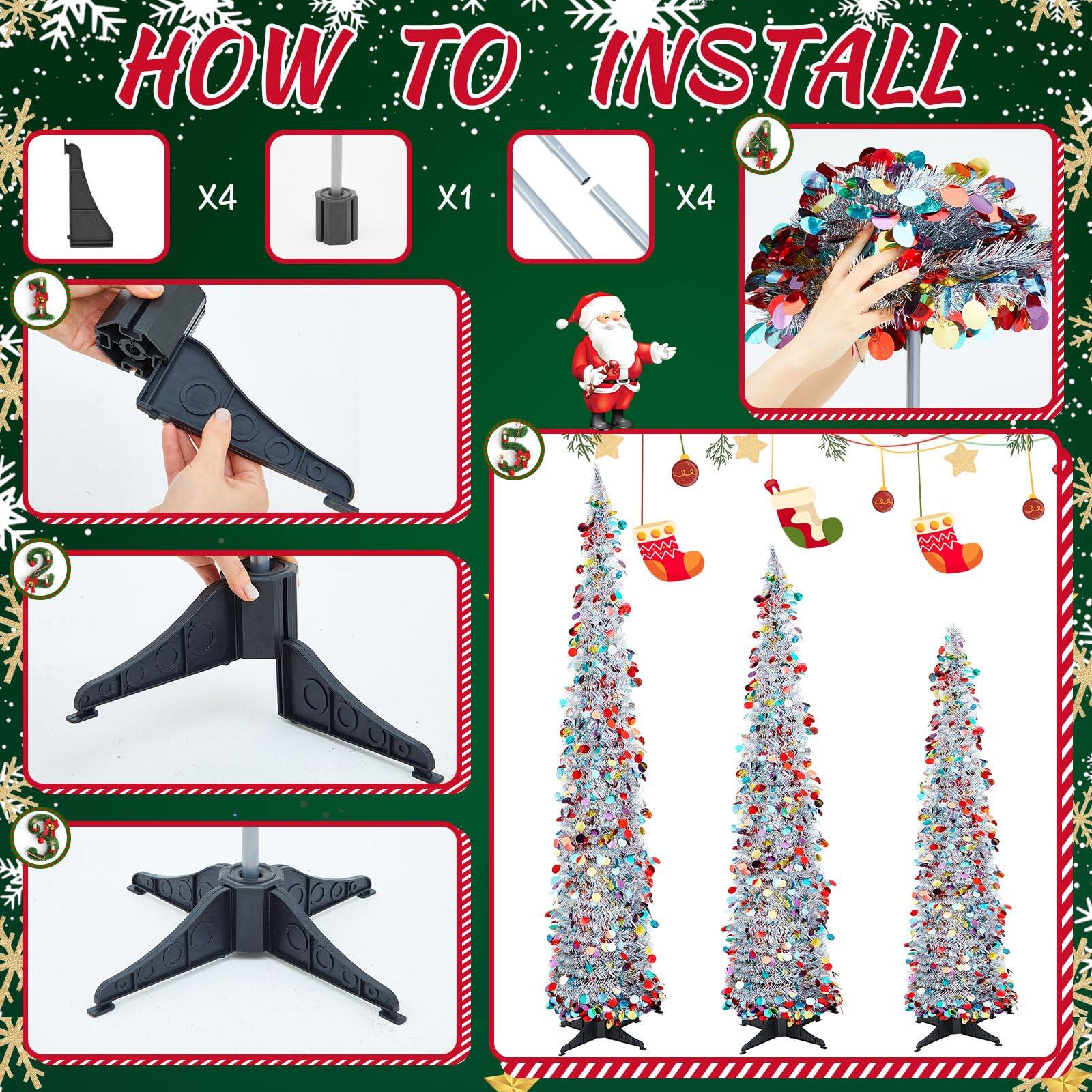 HOW TO INSTALL

X4

X1

X4

4

1

2

3

5