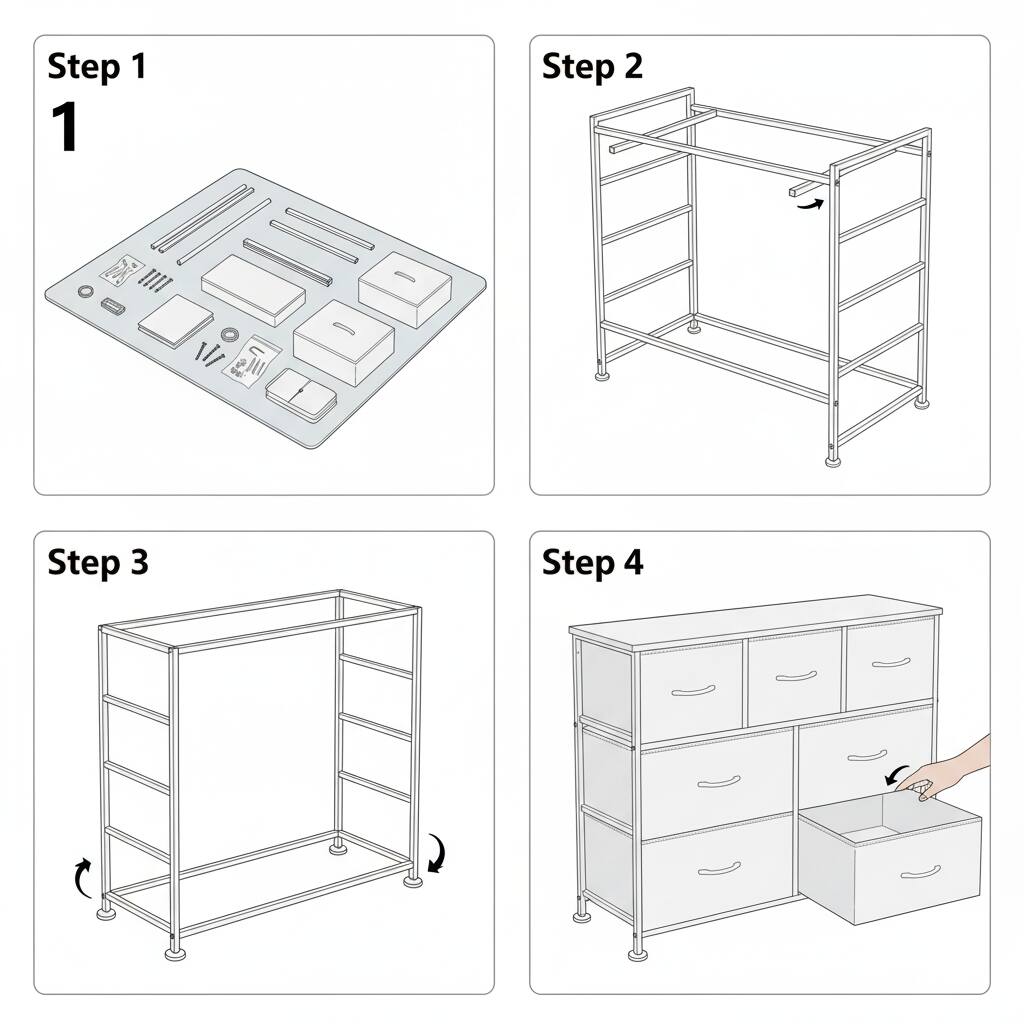 Step 1
1

Step 2

Step 3

Step 4