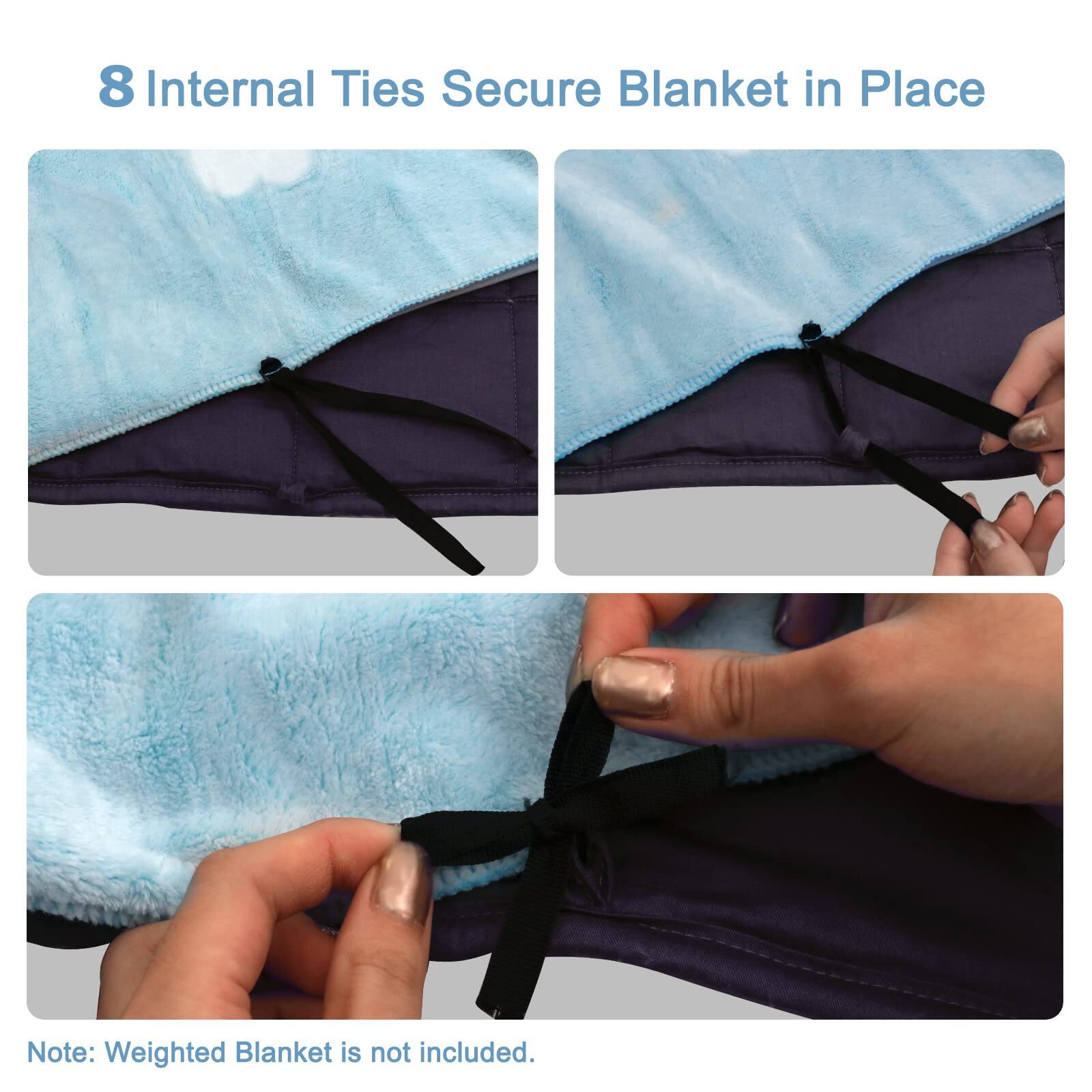 8 Internal Ties Secure Blanket in Place

Note: Weighted Blanket is not included.