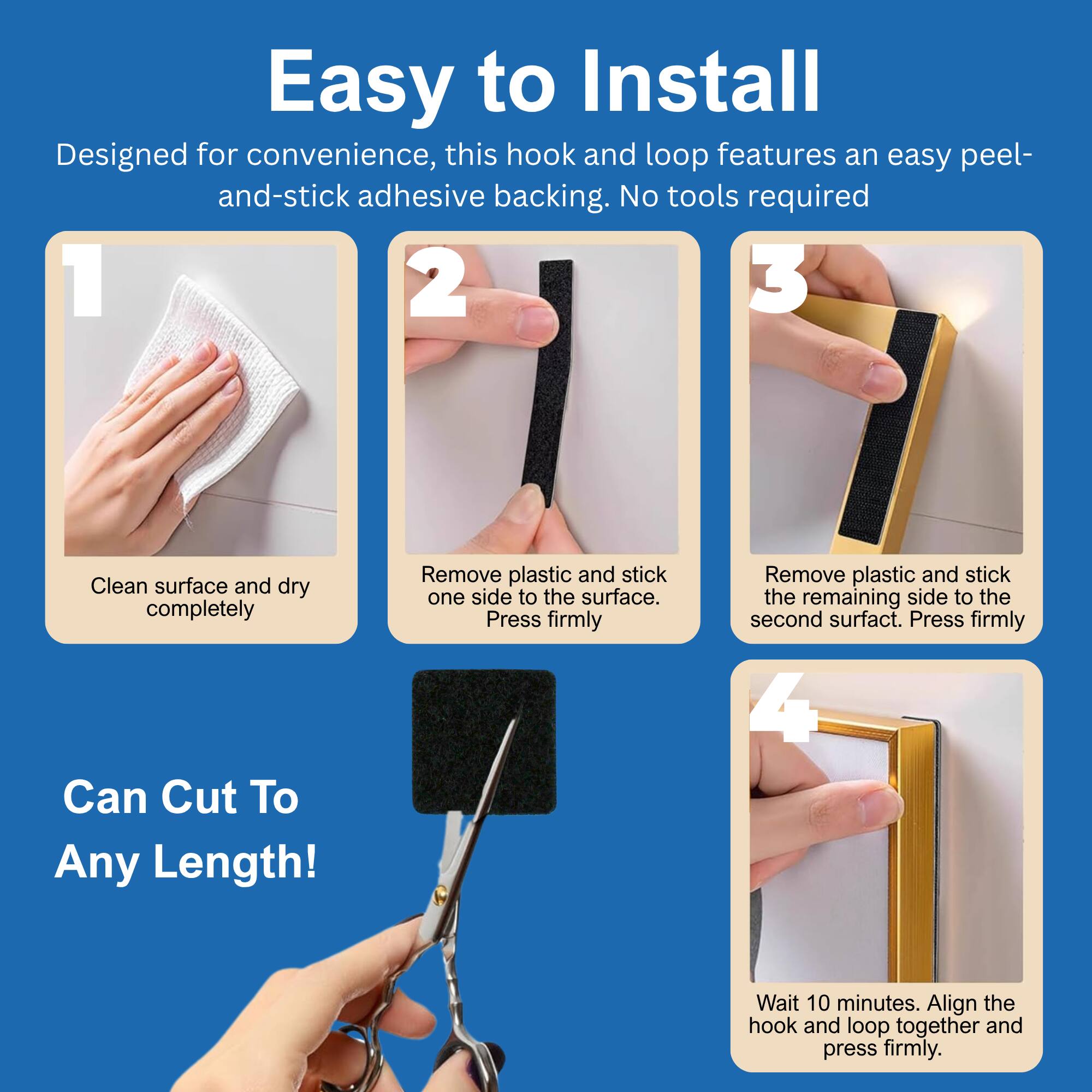 Easy to Install

Designed for convenience, this hook and loop features an easy peel-and-stick adhesive backing. No tools required

1

Clean surface and dry completely

2

Remove plastic and stick one side to the surface. Press firmly

3

Remove plastic and stick the remaining side to the second surfact. Press firmly

Can Cut To Any Length!

4

Wait 10 minutes. Align the hook and loop together and press firmly.