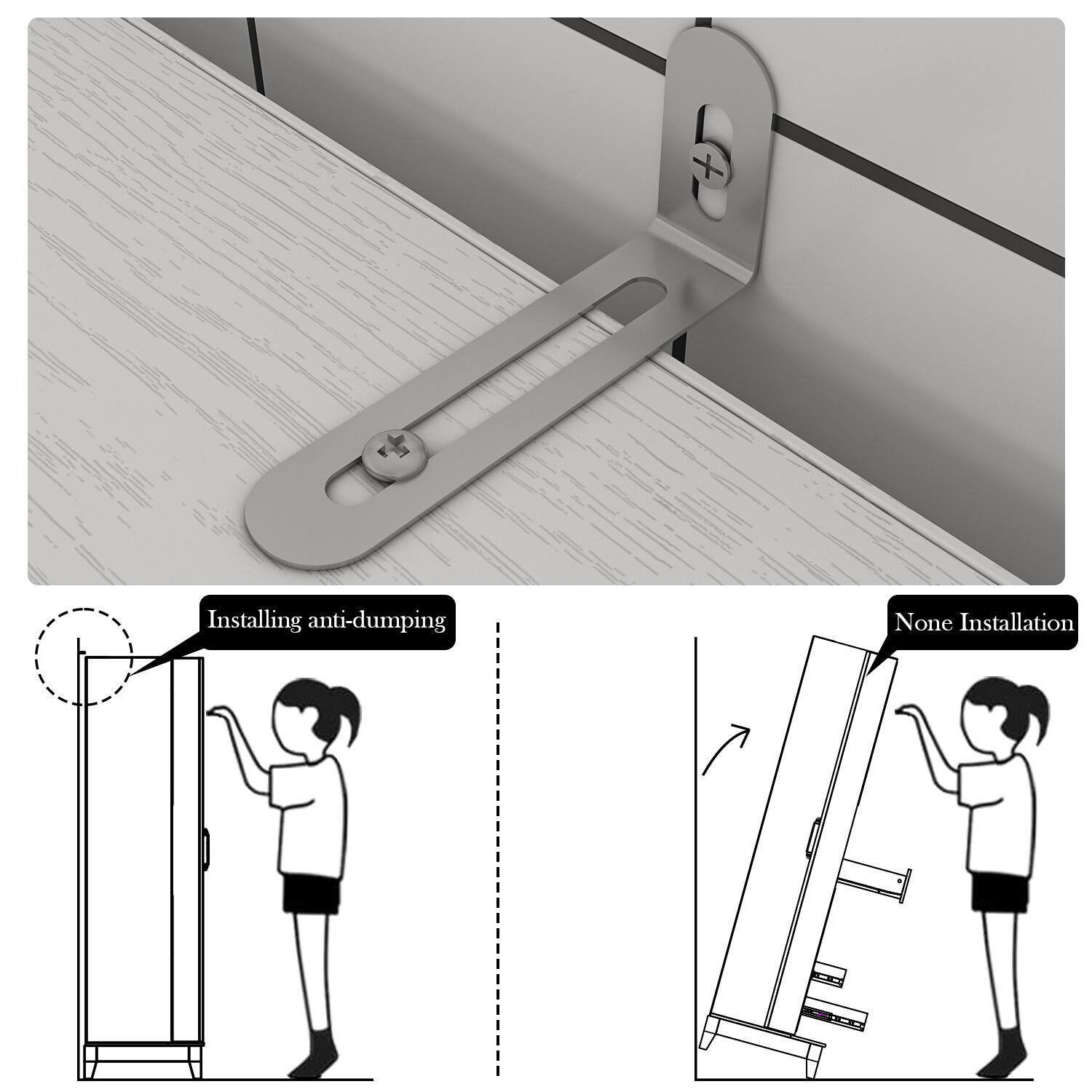 Installing anti-dumping

None Installation