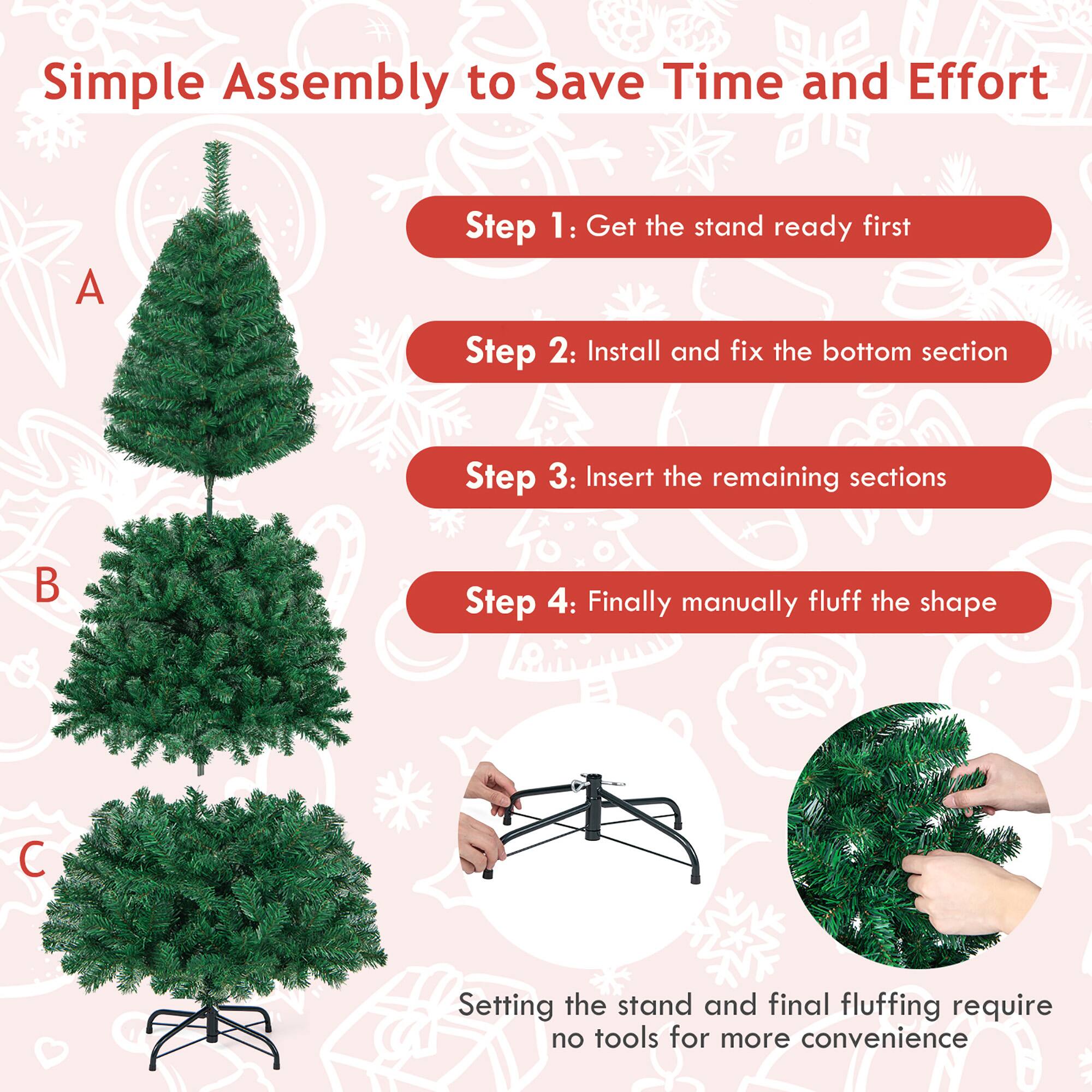 Simple Assembly to Save Time and Effort

A

B

C

Step 1: Get the stand ready first

Step 2: Install and fix the bottom section

Step 3: Insert the remaining sections

Step 4: Finally manually fluff the shape

Setting the stand and final fluffing require no tools for more convenience