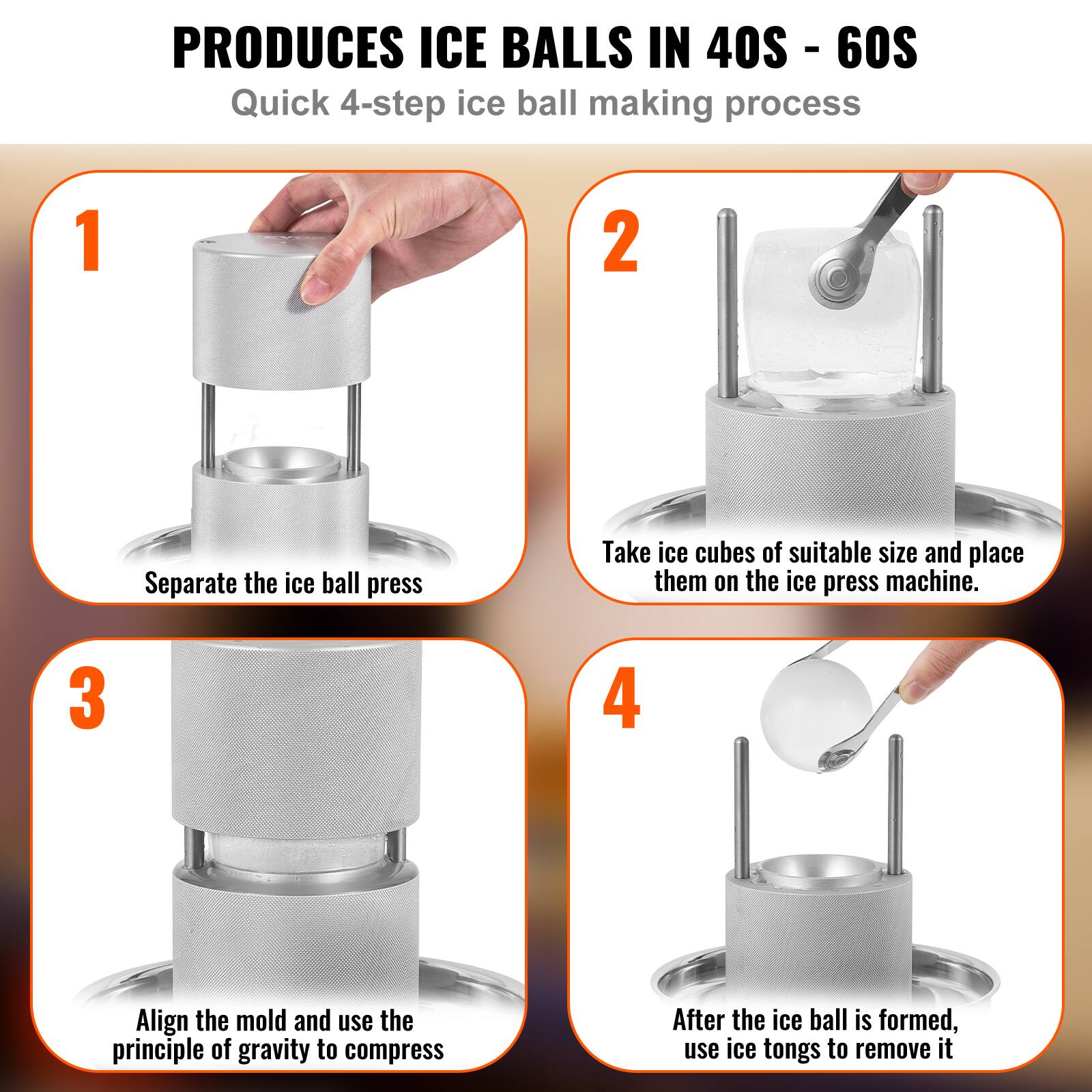 PRODUCES ICE BALLS IN 40S - 60S
Quick 4-step ice ball making process

1
Separate the ice ball press

2
Take ice cubes of suitable size and place them on the ice press machine.

3
Align the mold and use the principle of gravity to compress

4
After the ice ball is formed, use ice tongs to remove it