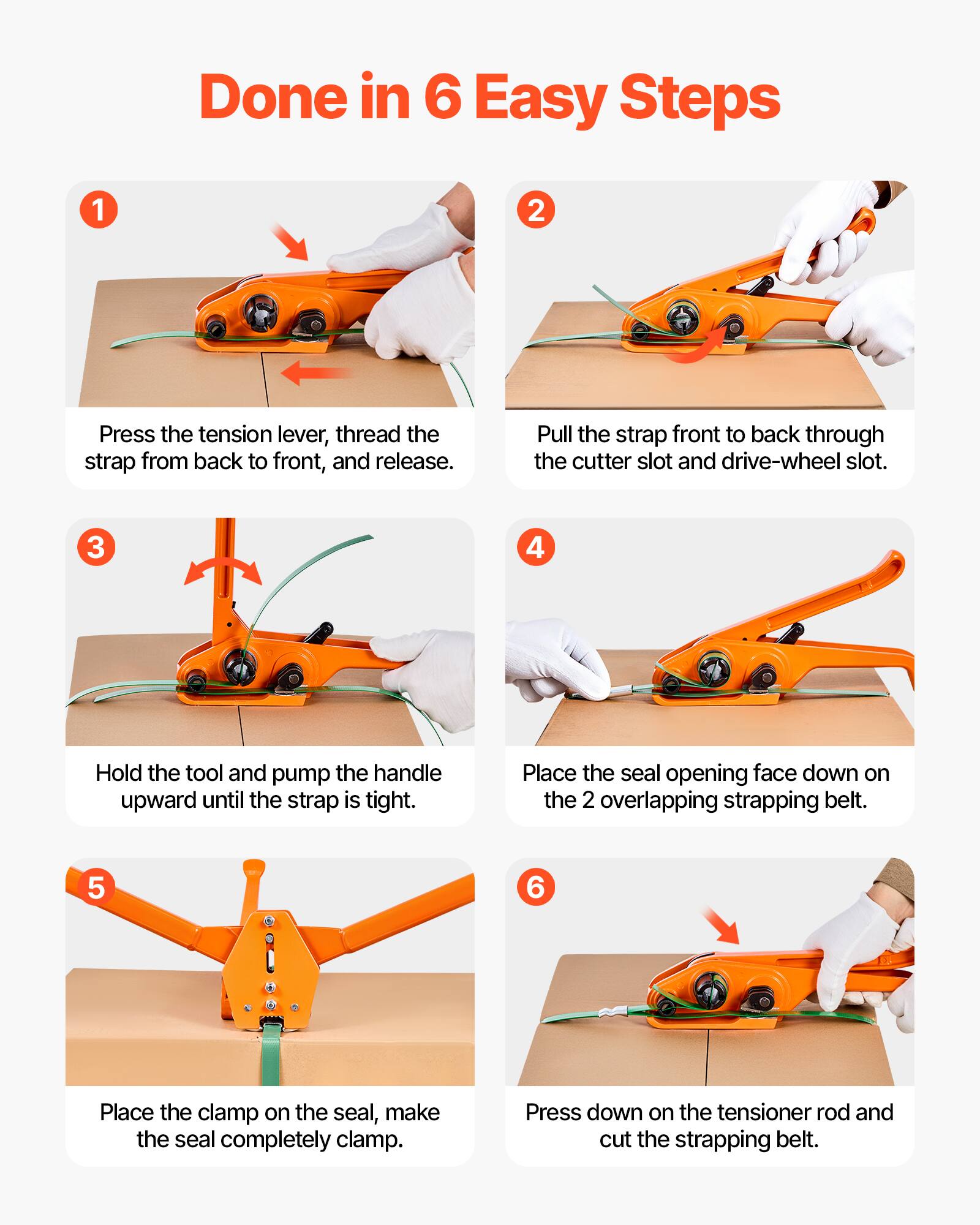 Done in 6 Easy Steps

1

Press the tension lever, thread the strap from back to front, and release.

2

Pull the strap front to back through the cutter slot and drive-wheel slot.

3

Hold the tool and pump the handle upward until the strap is tight.

4

Place the seal opening face down on the 2 overlapping strapping belt.

5

Place the clamp on the seal, make the seal completely clamp.

6

Press down on the tensioner rod and cut the strapping belt.