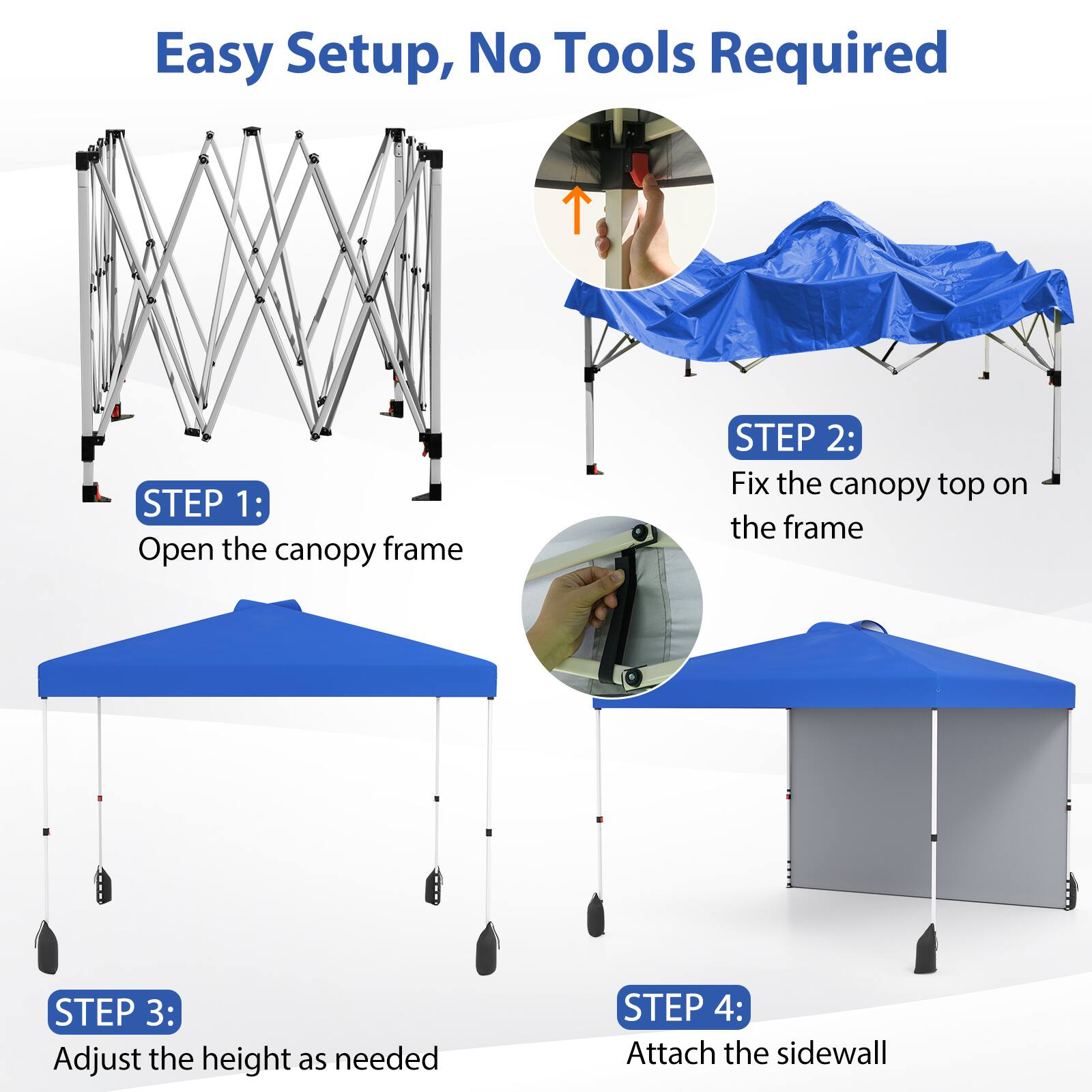 Easy Setup, No Tools Required

STEP 1:
Open the canopy frame

STEP 2:
Fix the canopy top on the frame

STEP 3:
Adjust the height as needed

STEP 4:
Attach the sidewall