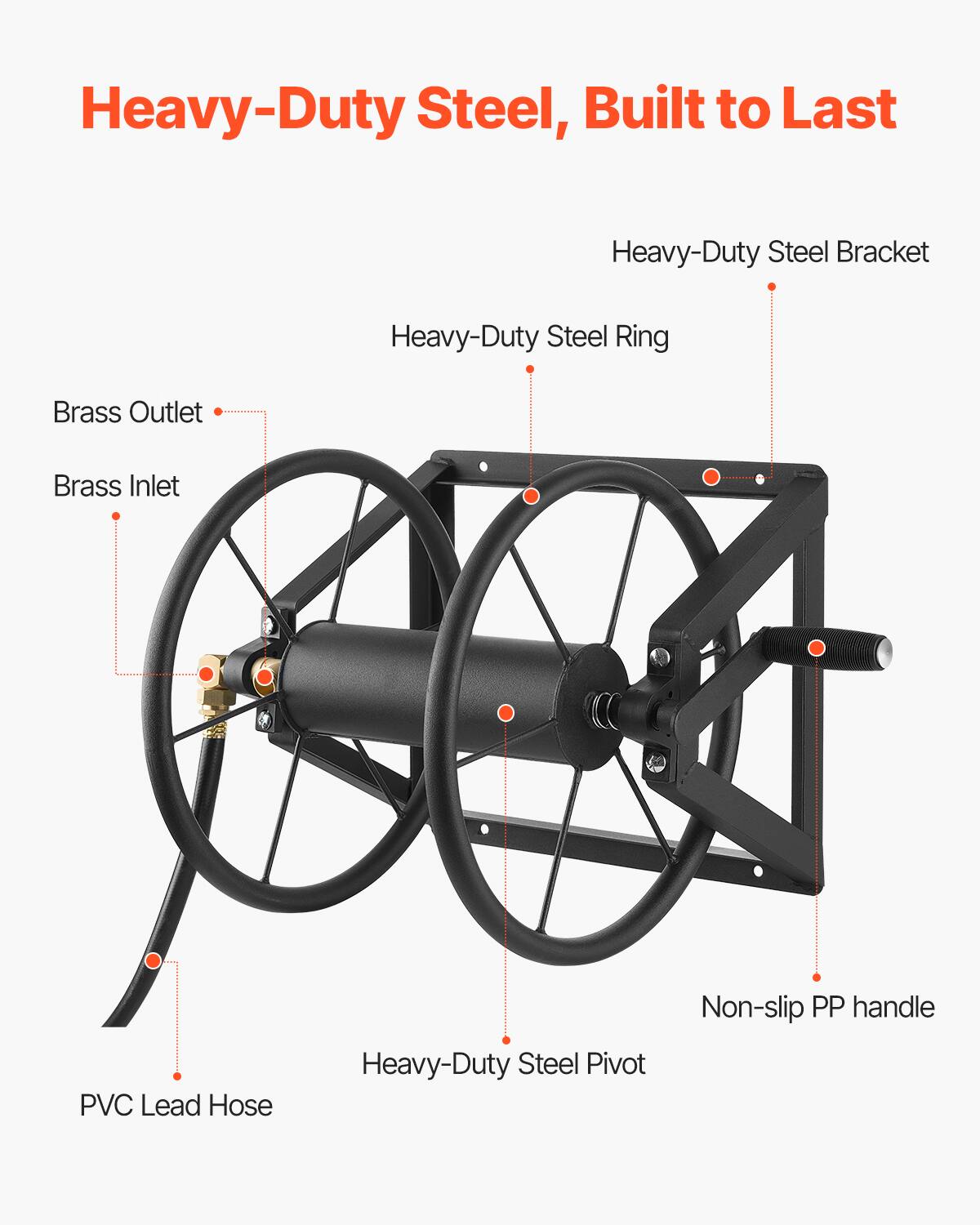 Heavy-Duty Steel, Built to Last

Heavy-Duty Steel Bracket

Heavy-Duty Steel Ring

Brass Outlet

Brass Inlet

Non-slip PP handle

Heavy-Duty Steel Pivot

PVC Lead Hose