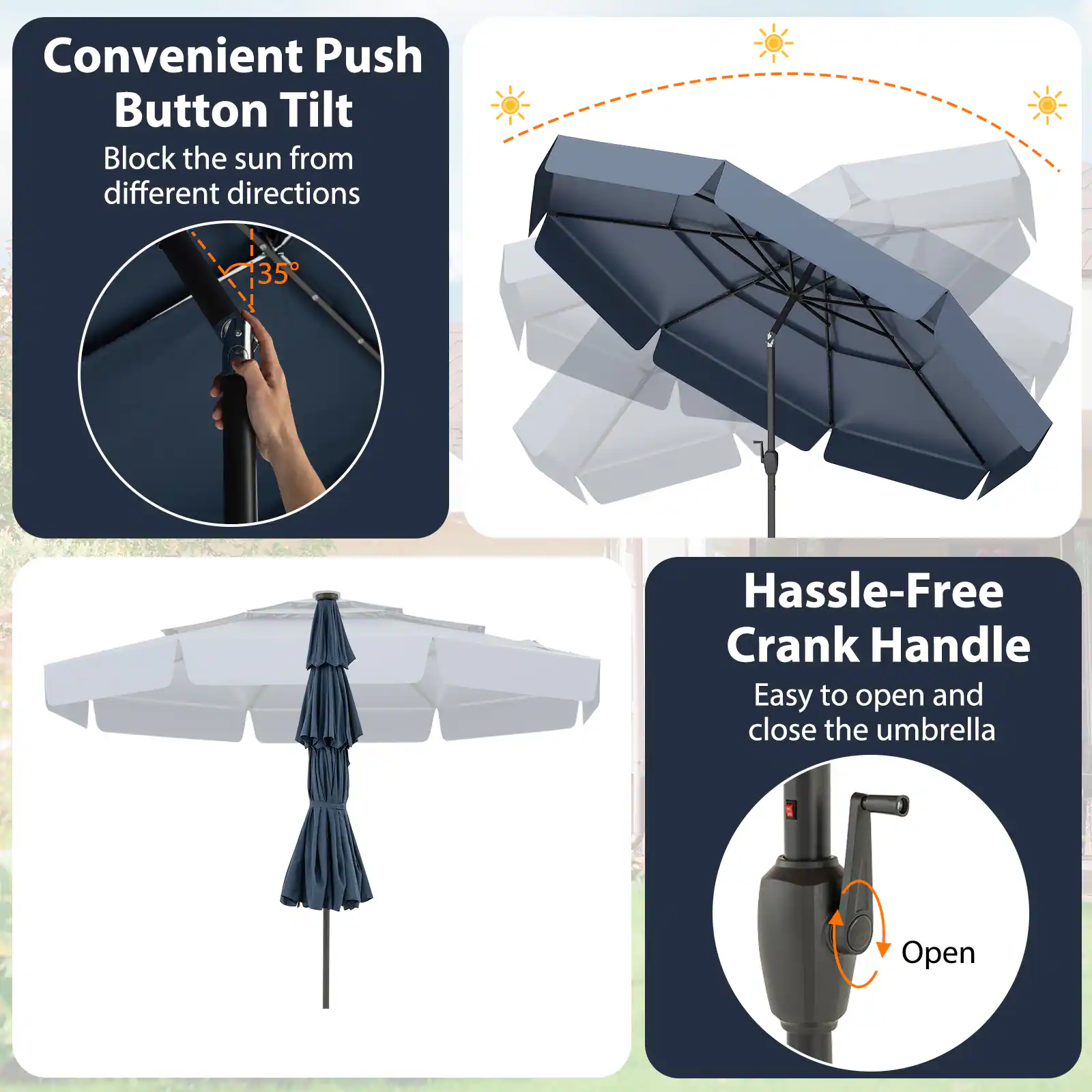 Convenient Push Button Tilt

Block the sun from different directions

35°

Hassle-Free Crank Handle

Easy to open and close the umbrella

Open