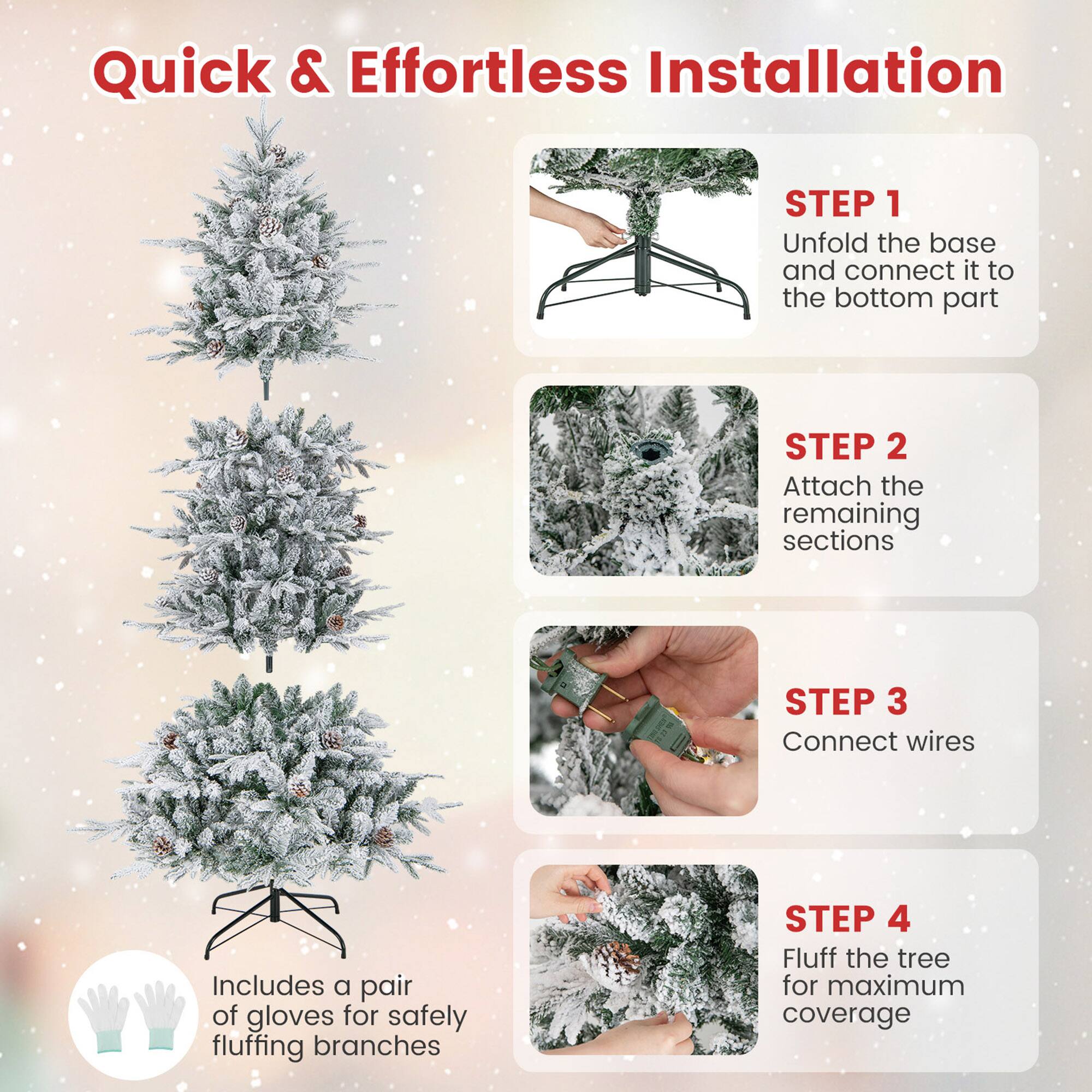 Quick & Effortless Installation

STEP 1
Unfold the base and connect it to the bottom part

STEP 2
Attach the remaining sections

STEP 3
Connect wires

STEP 4
Fluff the tree for maximum coverage

Includes a pair of gloves for safely fluffing branches