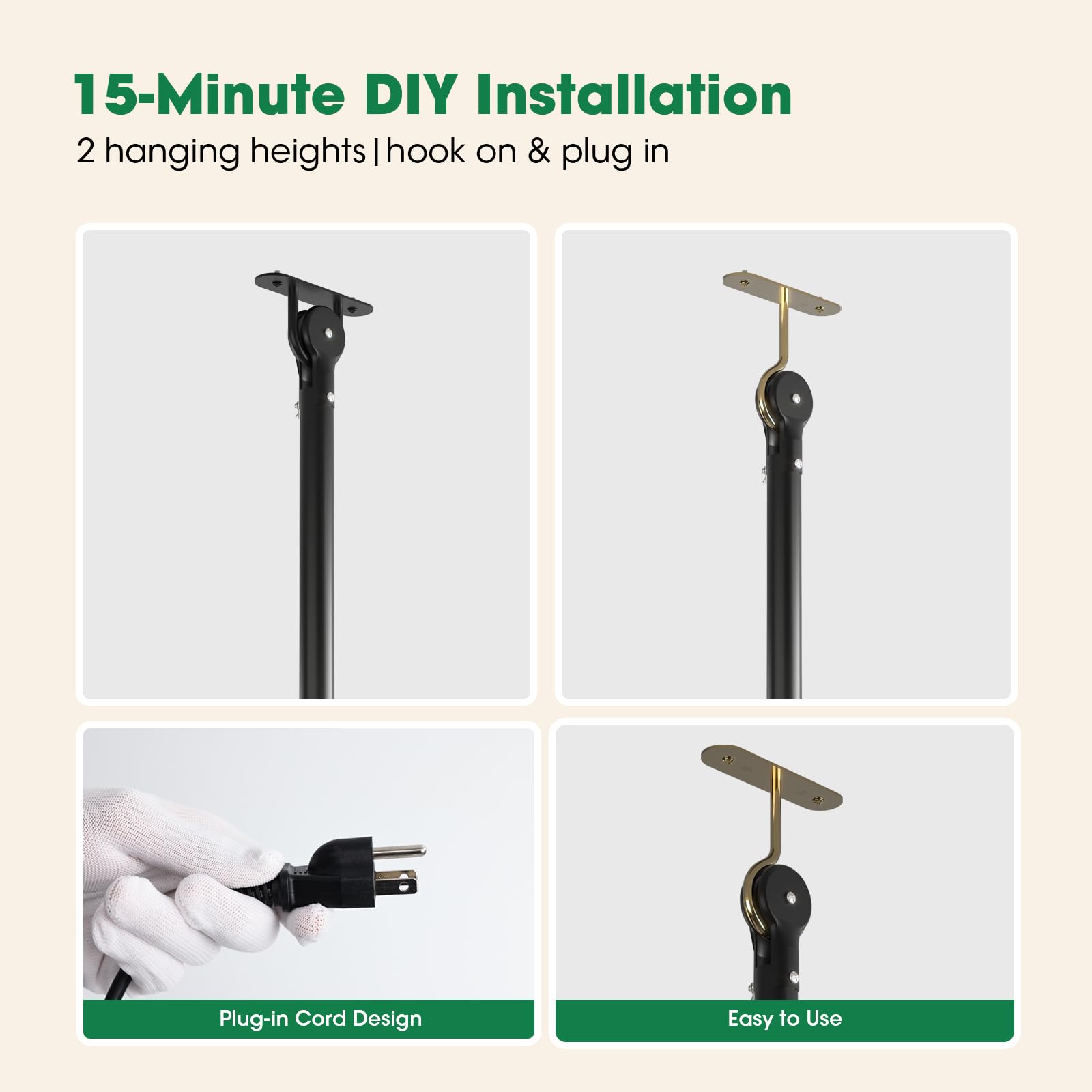 15-Minute DIY Installation
2 hanging heights | hook on & plug in

Plug-in Cord Design

Easy to Use