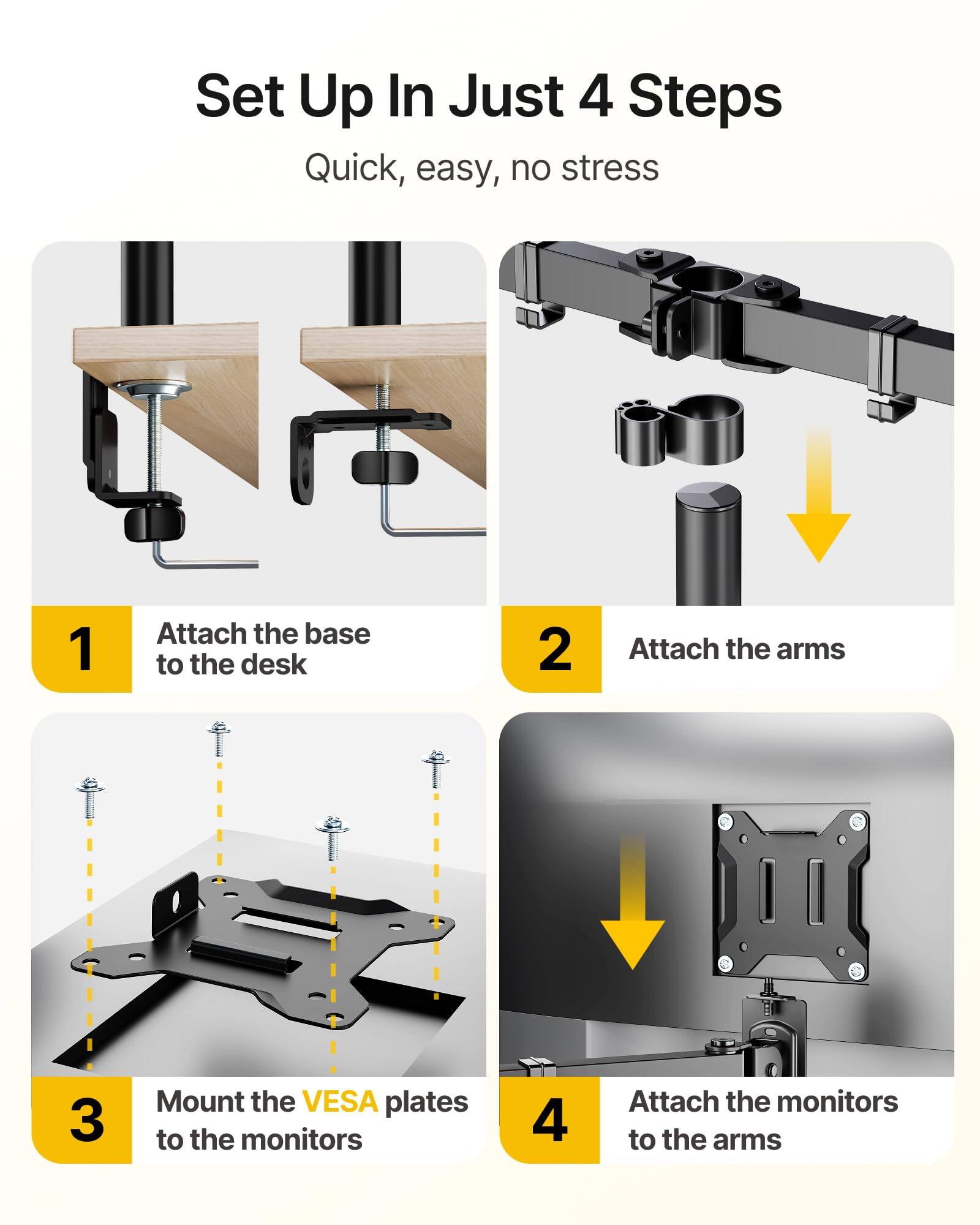 Set Up In Just 4 Steps

Quick, easy, no stress

1
Attach the base to the desk

2
Attach the arms

3
Mount the VESA plates to the monitors

4
Attach the monitors to the arms