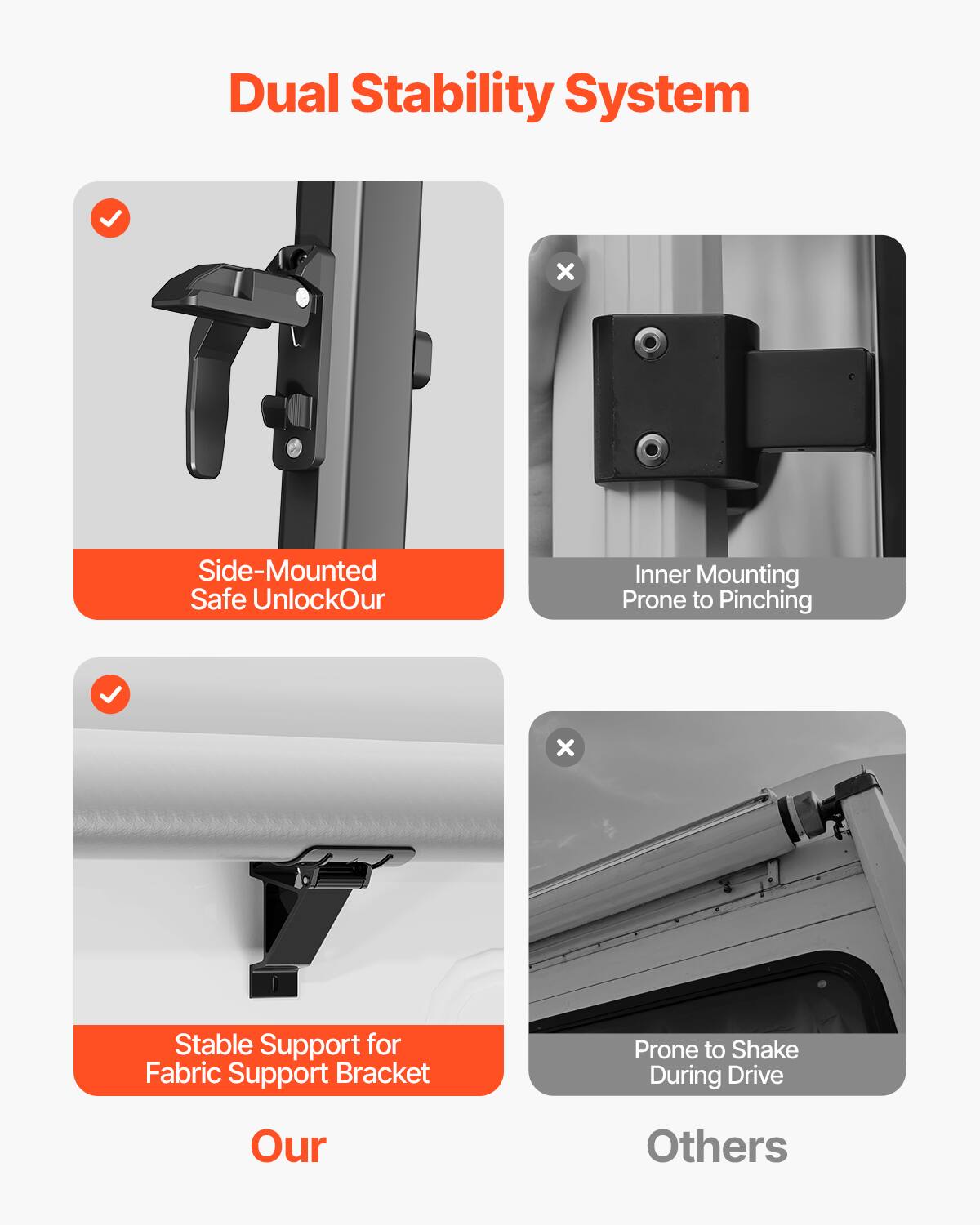 Dual Stability System

Side-Mounted
Safe UnlockOur

Inner Mounting
Prone to Pinching

Stable Support for
Fabric Support Bracket

Prone to Shake
During Drive

Our

Others