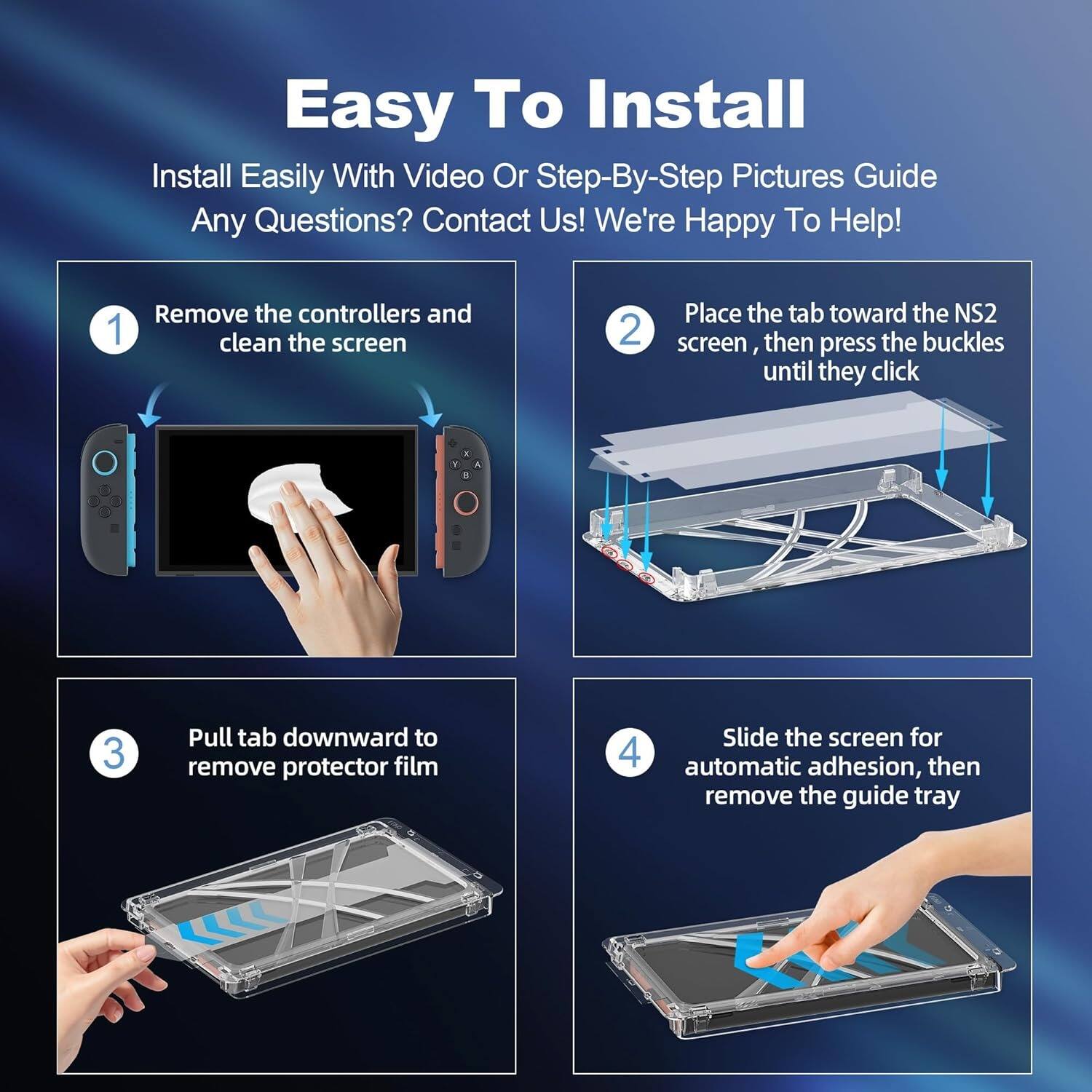 Easy To Install

Install Easily With Video Or Step-By-Step Pictures Guide
Any Questions? Contact Us! We're Happy To Help!

1 Remove the controllers and clean the screen

X Y A B

2 Place the tab toward the NS2 screen , then press the buckles until they click

3 Pull tab downward to remove protector film

4 Slide the screen for automatic adhesion, then remove the guide tray