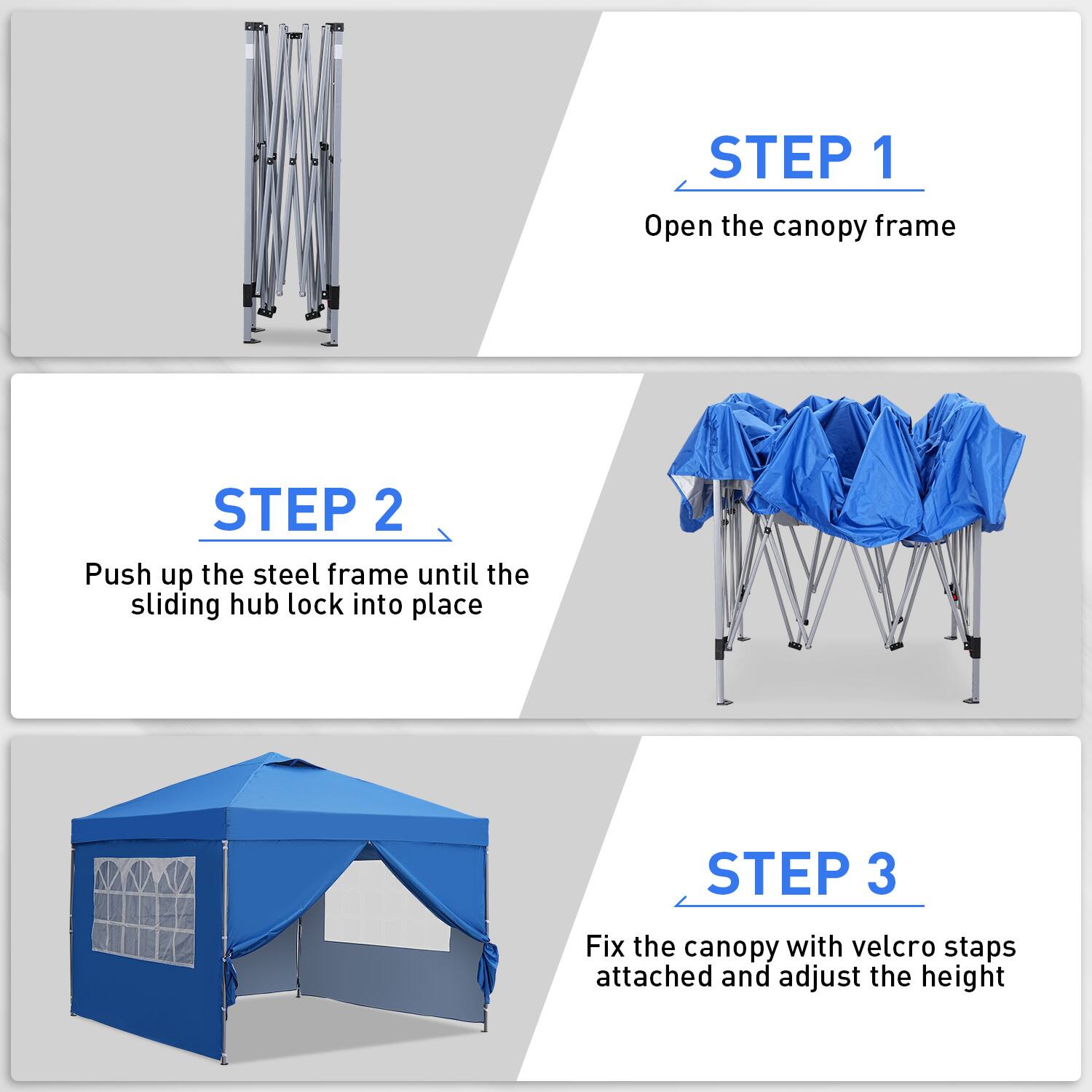 STEP 1

Open the canopy frame

STEP 2

Push up the steel frame until the sliding hub lock into place

STEP 3

Fix the canopy with velcro staps attached and adjust the height