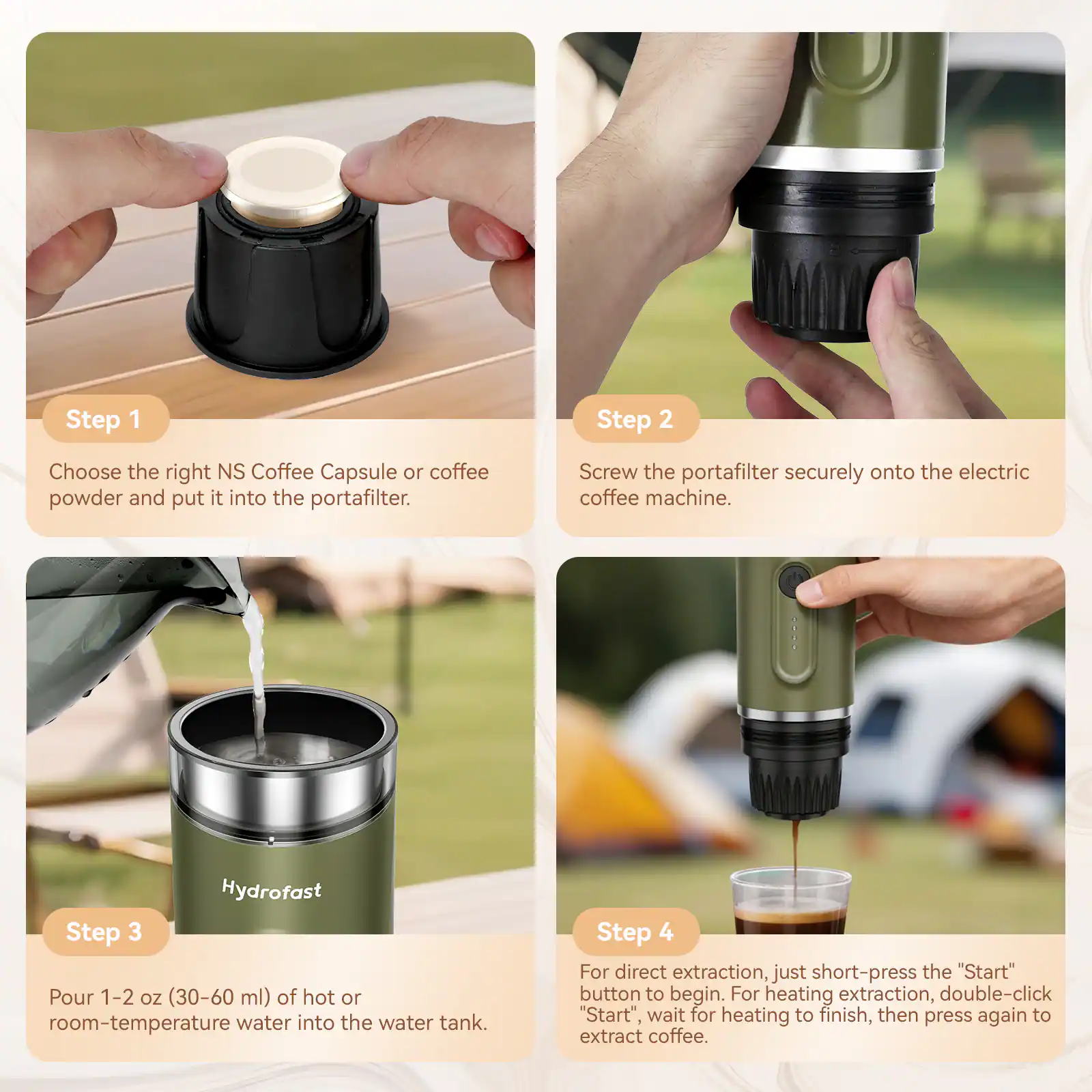 Step 1

Choose the right NS Coffee Capsule or coffee powder and put it into the portafilter.

Step 2

Screw the portafilter securely onto the electric coffee machine.

Hydrofast

Step 3

Pour 1-2 oz (30-60 ml) of hot or room-temperature water into the water tank.

Step 4

For direct extraction, just short-press the "Start" button to begin. For heating extraction, double-click "Start", wait for heating to finish, then press again to extract coffee.