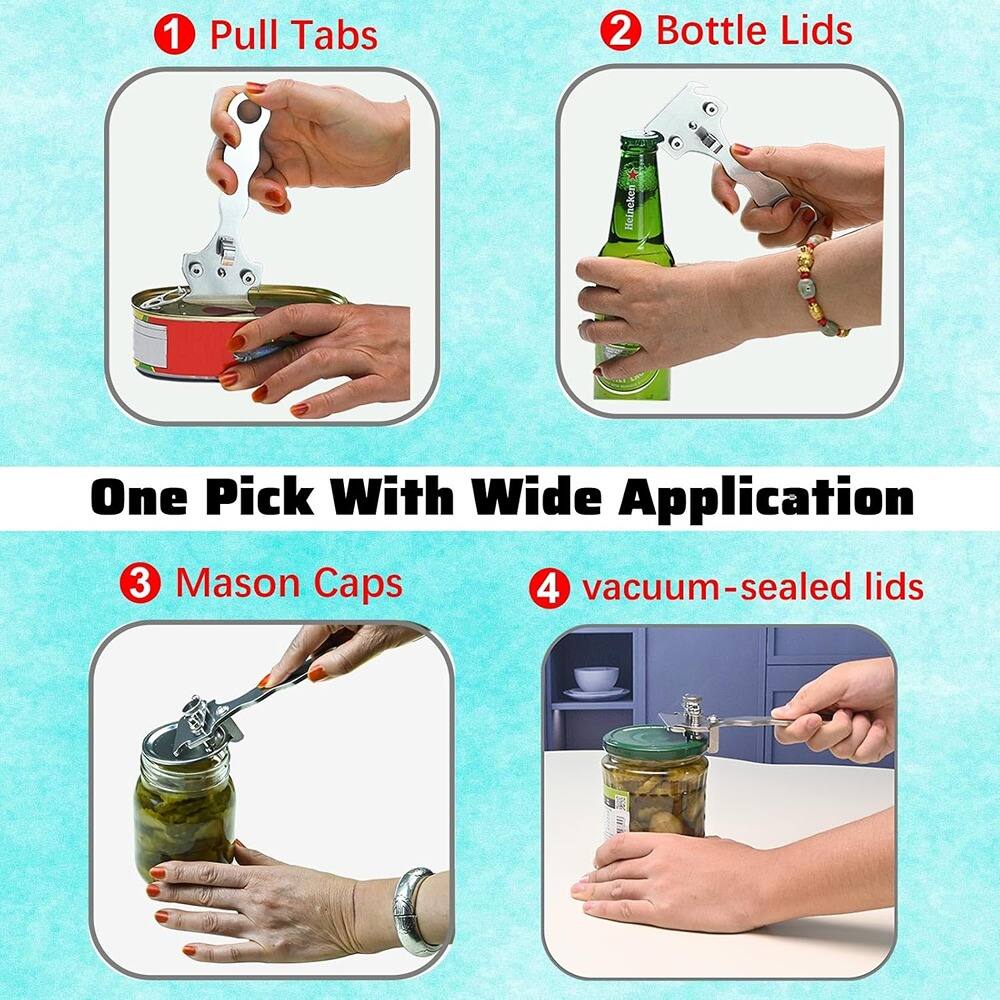 1 Pull Tabs

2 Bottle Lids

Heineken

One Pick With Wide Application

3 Mason Caps

4 vacuum-sealed lids