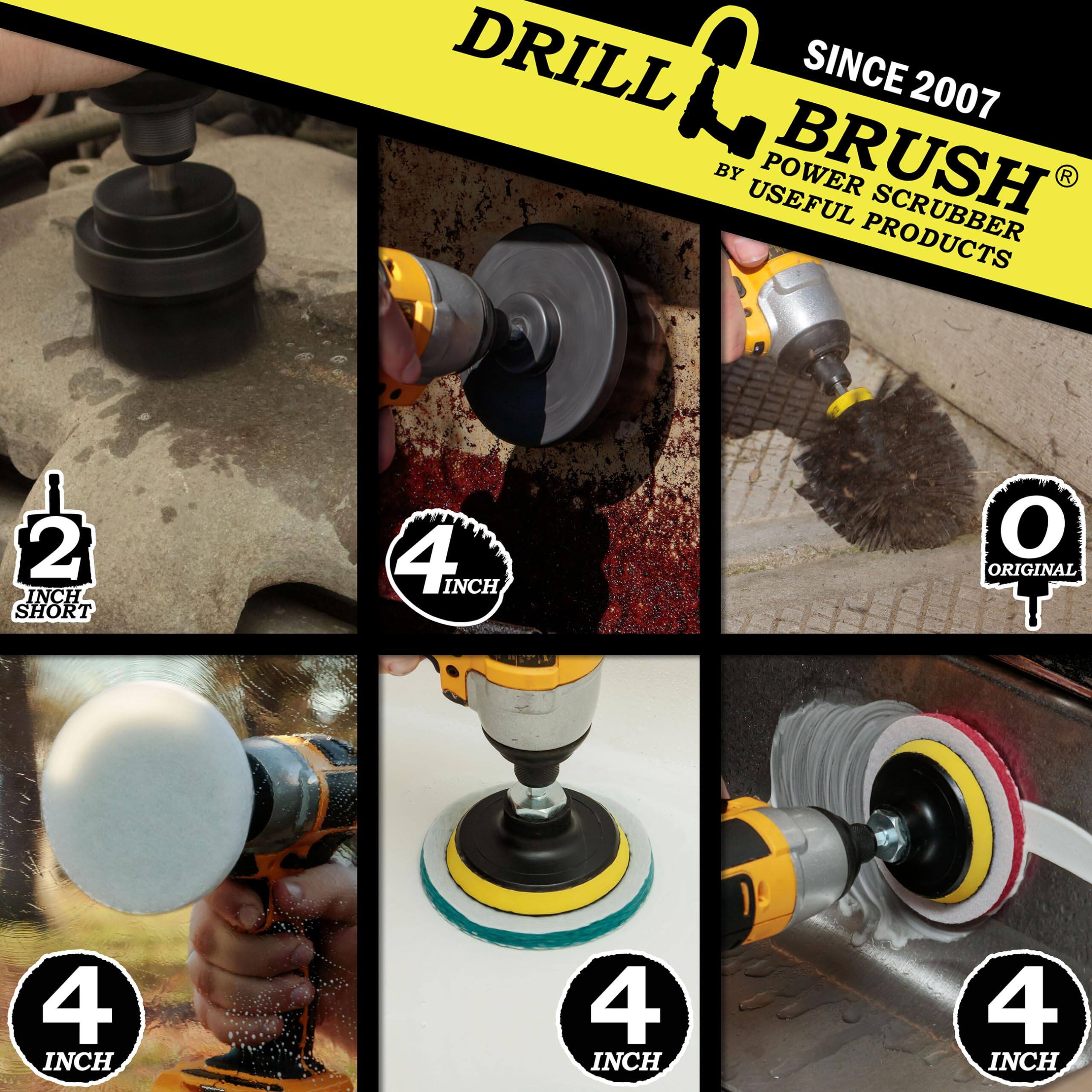 DRILL BRUSH®
SINCE 2007
POWER SCRUBBER
BY USEFUL PRODUCTS

2
INCH
SHORT

4
INCH

O
ORIGINAL

4
INCH

4
INCH

4
INCH