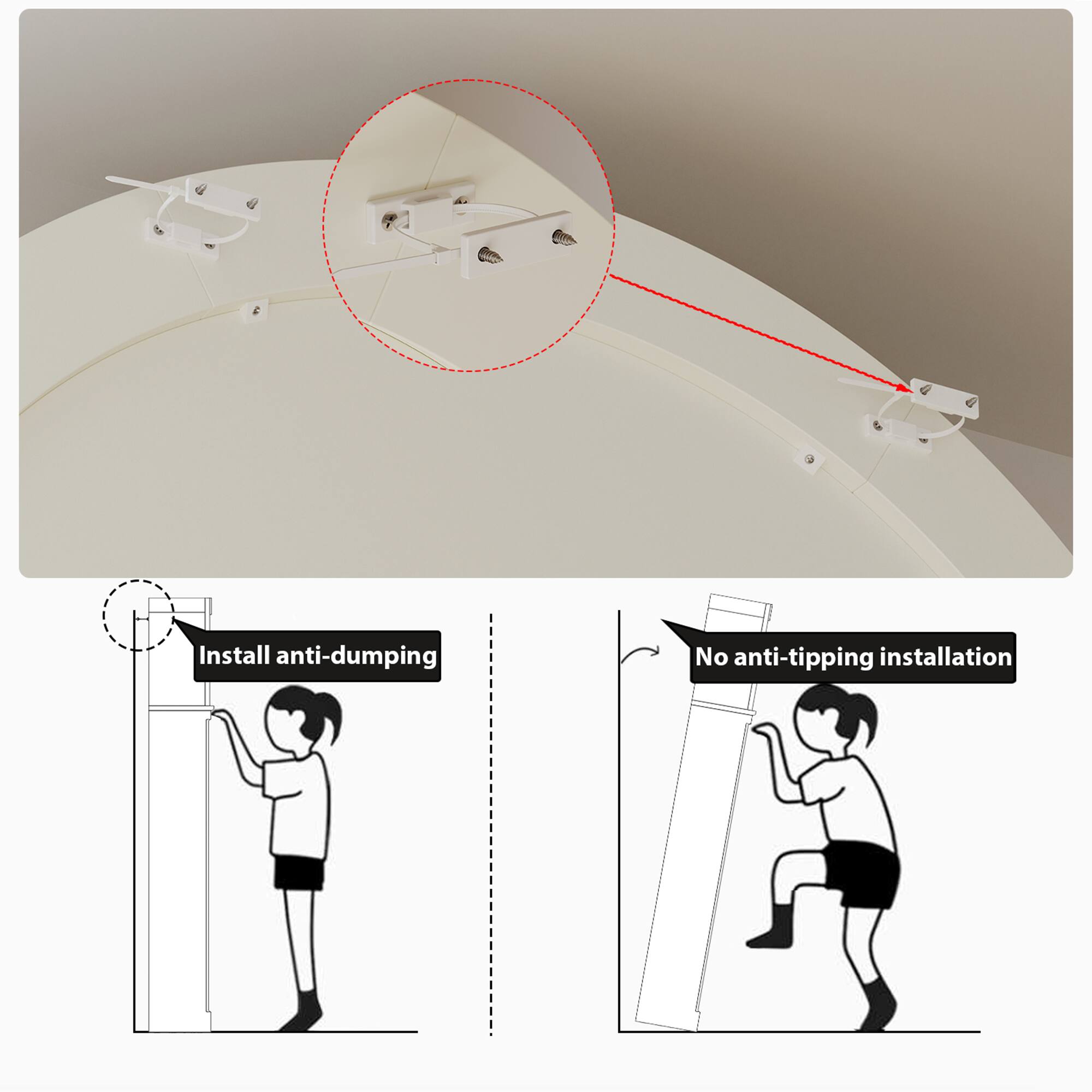 Install anti-dumping

No anti-tipping installation