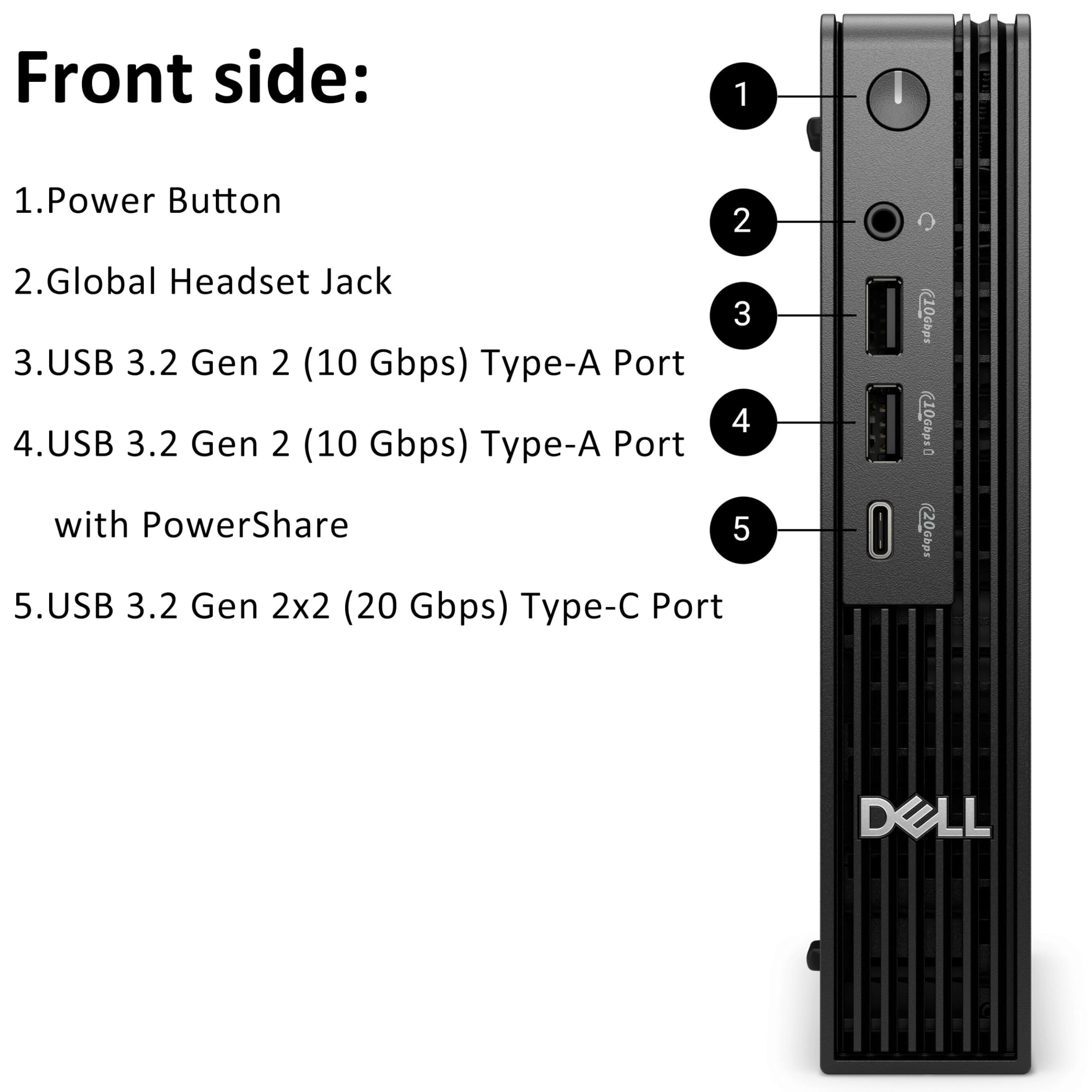 Front side:

1.Power Button

2.Global Headset Jack

3.USB 3.2 Gen 2 (10 Gbps) Type-A Port

4.USB 3.2 Gen 2 (10 Gbps) Type-A Port with PowerShare

5.USB 3.2 Gen 2x2 (20 Gbps) Type-C Port

1

2

3

10Gbps

4

10Gbps

5

20Gbps

DELL