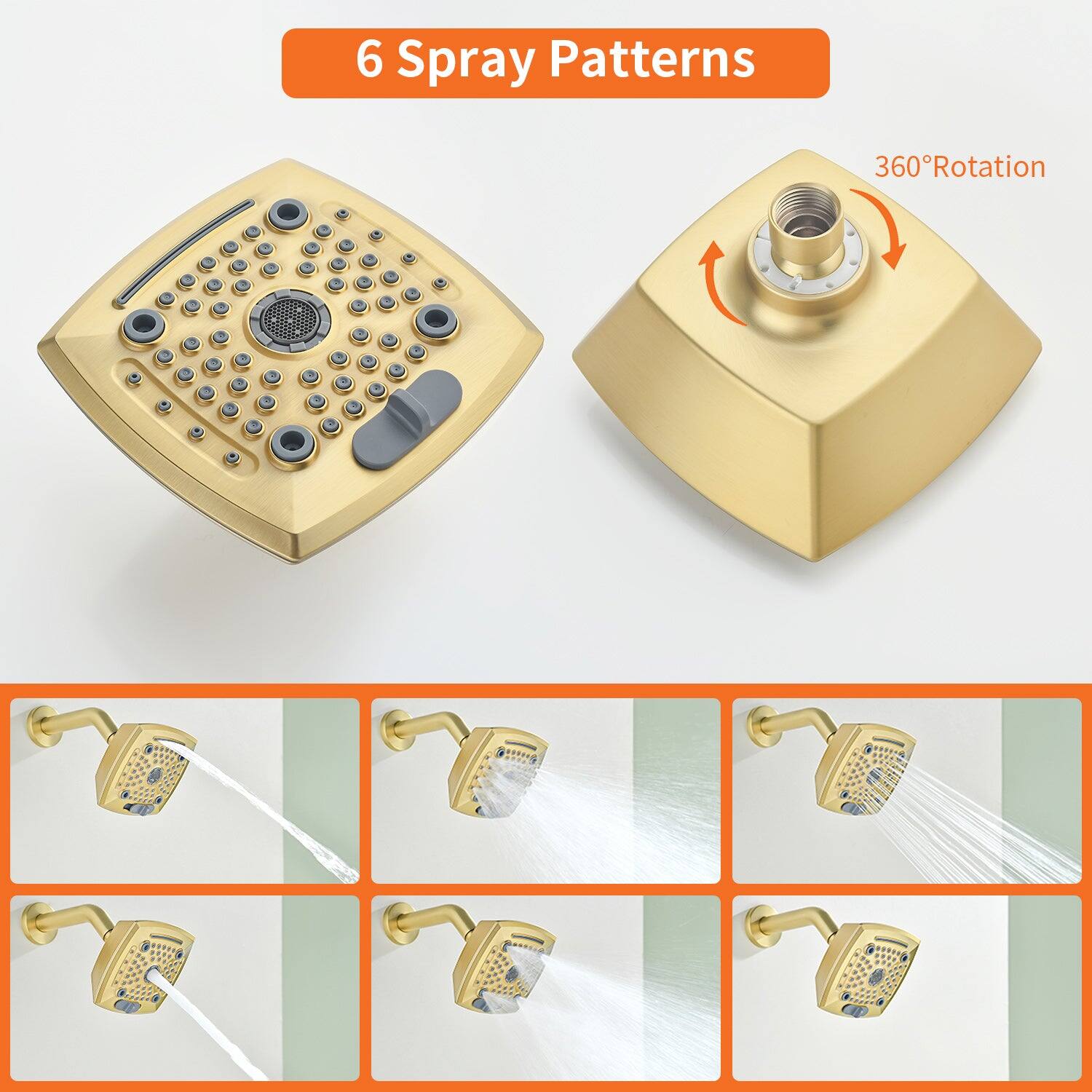 6 Spray Patterns

360°Rotation