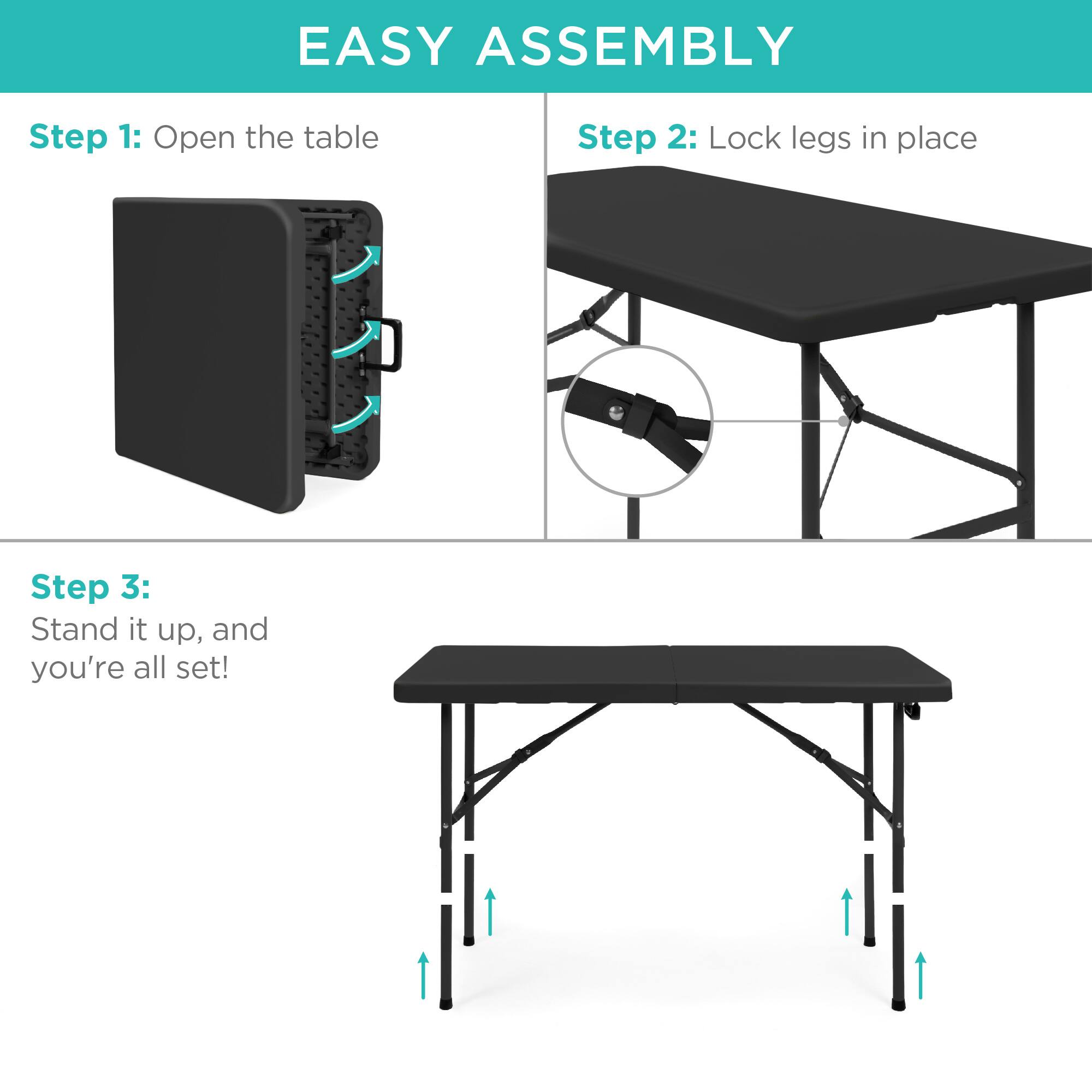 EASY ASSEMBLY

Step 1: Open the table

Step 2: Lock legs in place

Step 3:
Stand it up, and you're all set!