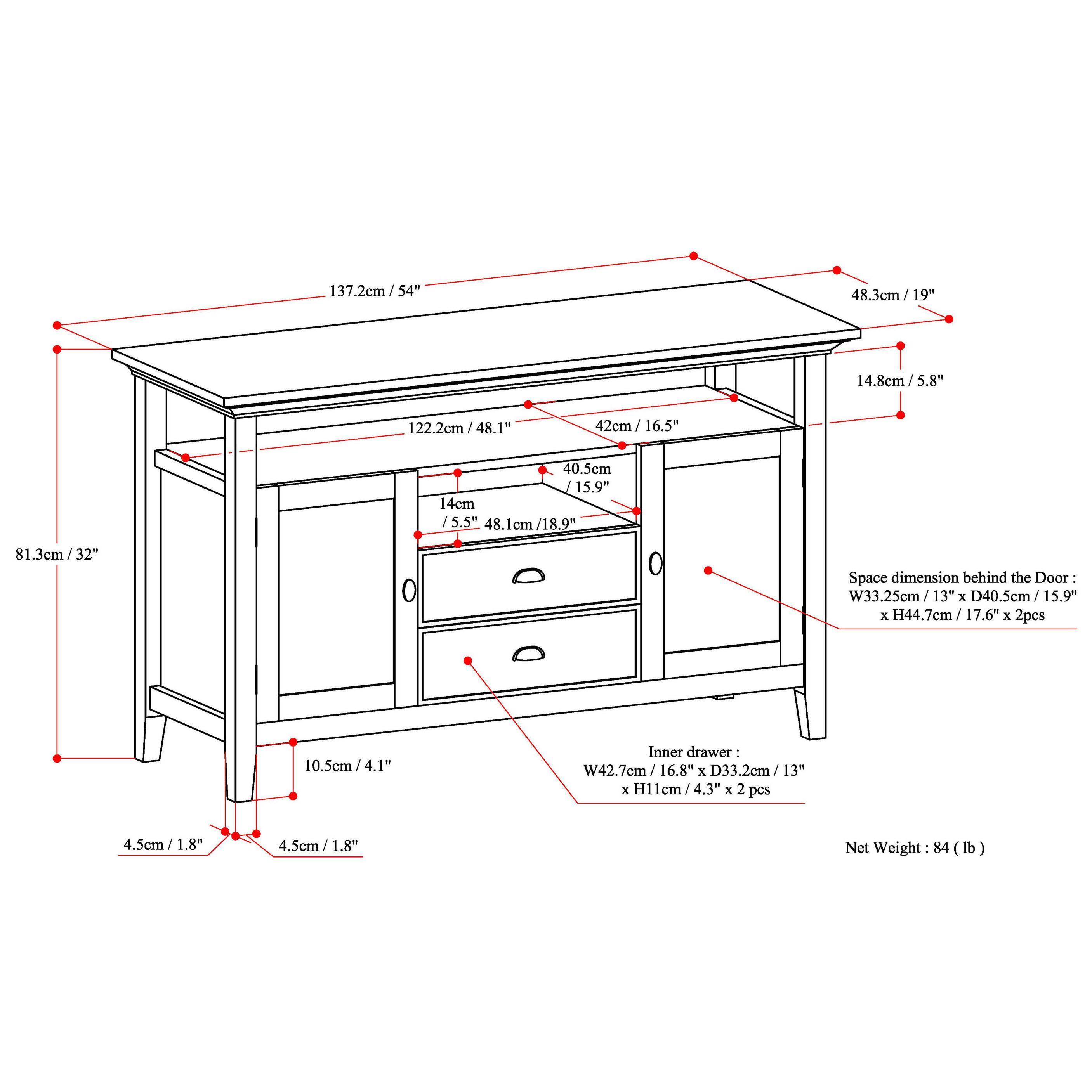 137.2cm / 54"

48.3cm / 19"

14.8cm / 5.8"

122.2cm / 48.1"

42cm / 16.5"

40.5cm / 15.9"

14cm / 5.5"

48.1cm /18.9"

81.3cm / 32"

Space dimension behind the Door : W33.25cm / 13" x D40.5cm / 15.9" x H44.7cm / 17.6" x 2pcs

10.5cm / 4.1"

Inner drawer : W42.7cm / 16.8" x D33.2cm / 13" x H11cm / 4.3" x 2 pcs

4.5cm / 1.8"

4.5cm / 1.8"

Net Weight : 84 ( lb )