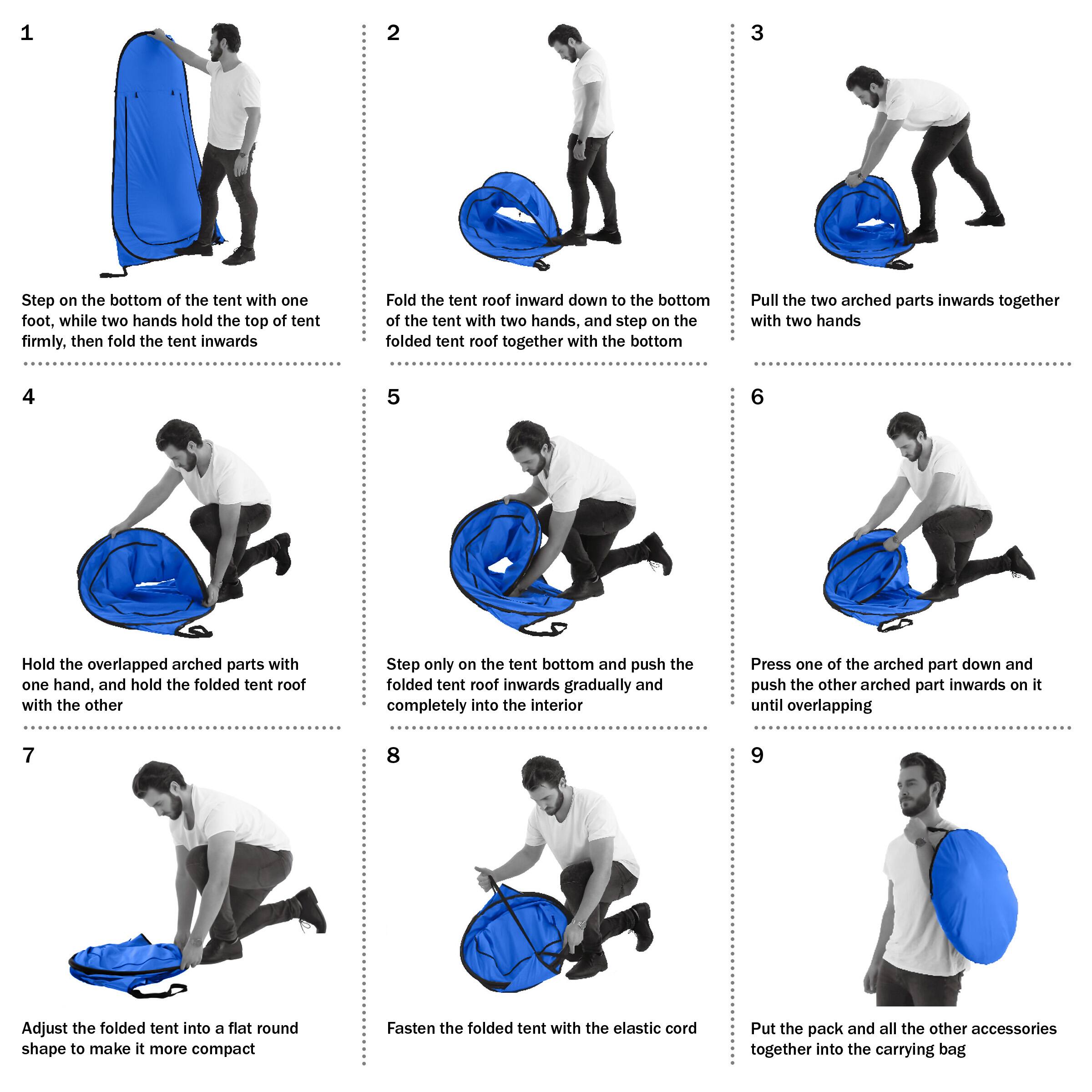 1

Step on the bottom of the tent with one foot, while two hands hold the top of tent firmly, then fold the tent inwards

2

Fold the tent roof inward down to the bottom of the tent with two hands, and step on the folded tent roof together with the bottom

3

Pull the two arched parts inwards together with two hands

4

Hold the overlapped arched parts with one hand, and hold the folded tent roof with the other

5

Step only on the tent bottom and push the folded tent roof inwards gradually and completely into the interior

6

Press one of the arched part down and push the other arched part inwards on it until overlapping

7

Adjust the folded tent into a flat round shape to make it more compact

8

Fasten the folded tent with the elastic cord

9

Put the pack and all the other accessories together into the carrying bag