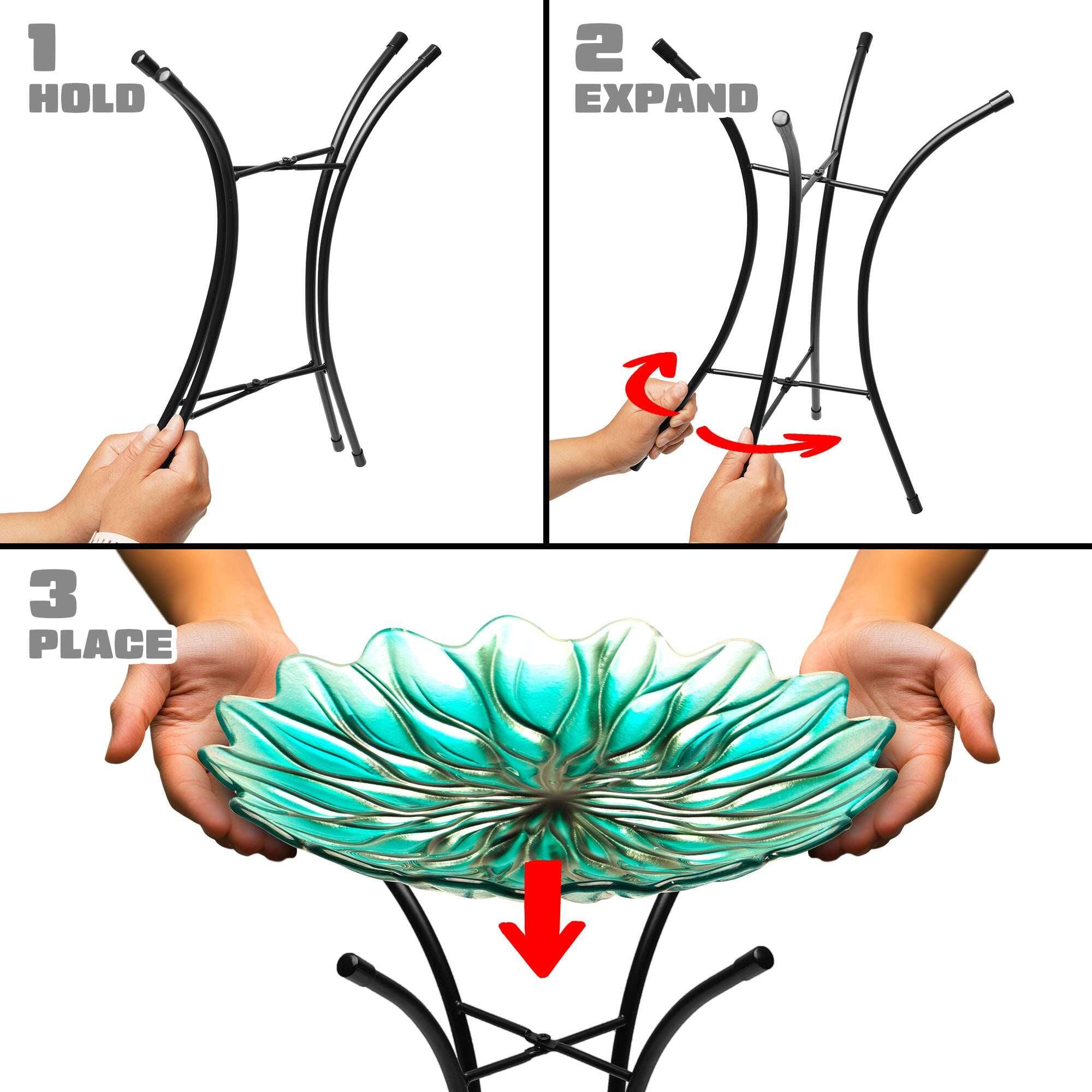 1
HOLD

2
EXPAND

3
PLACE