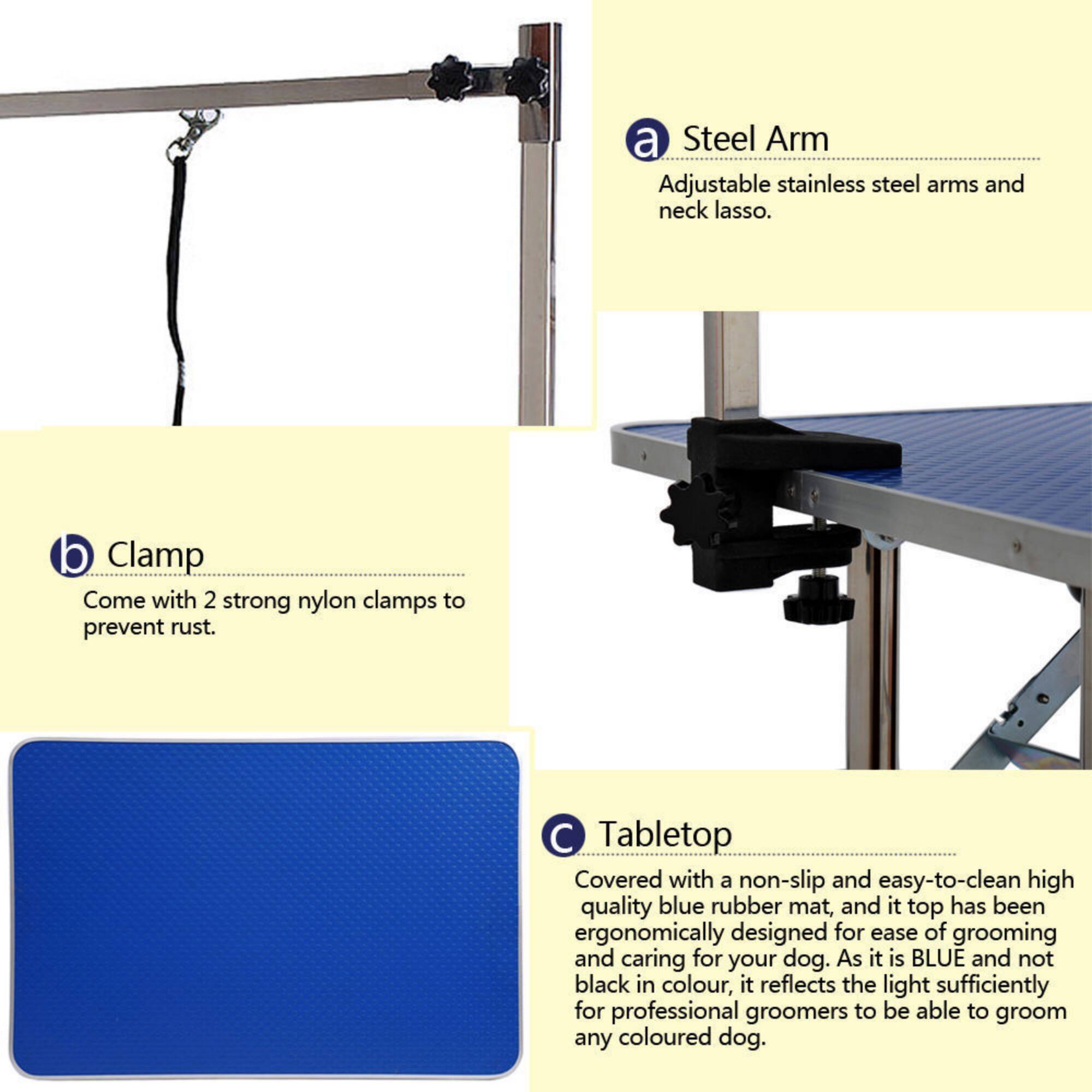 a Steel Arm

Adjustable stainless steel arms and neck lasso.

b Clamp

Come with 2 strong nylon clamps to prevent rust.

c Tabletop

Covered with a non-slip and easy-to-clean high quality blue rubber mat, and it top has been ergonomically designed for ease of grooming and caring for your dog. As it is BLUE and not black in colour, it reflects the light sufficiently for professional groomers to be able to groom any coloured dog.