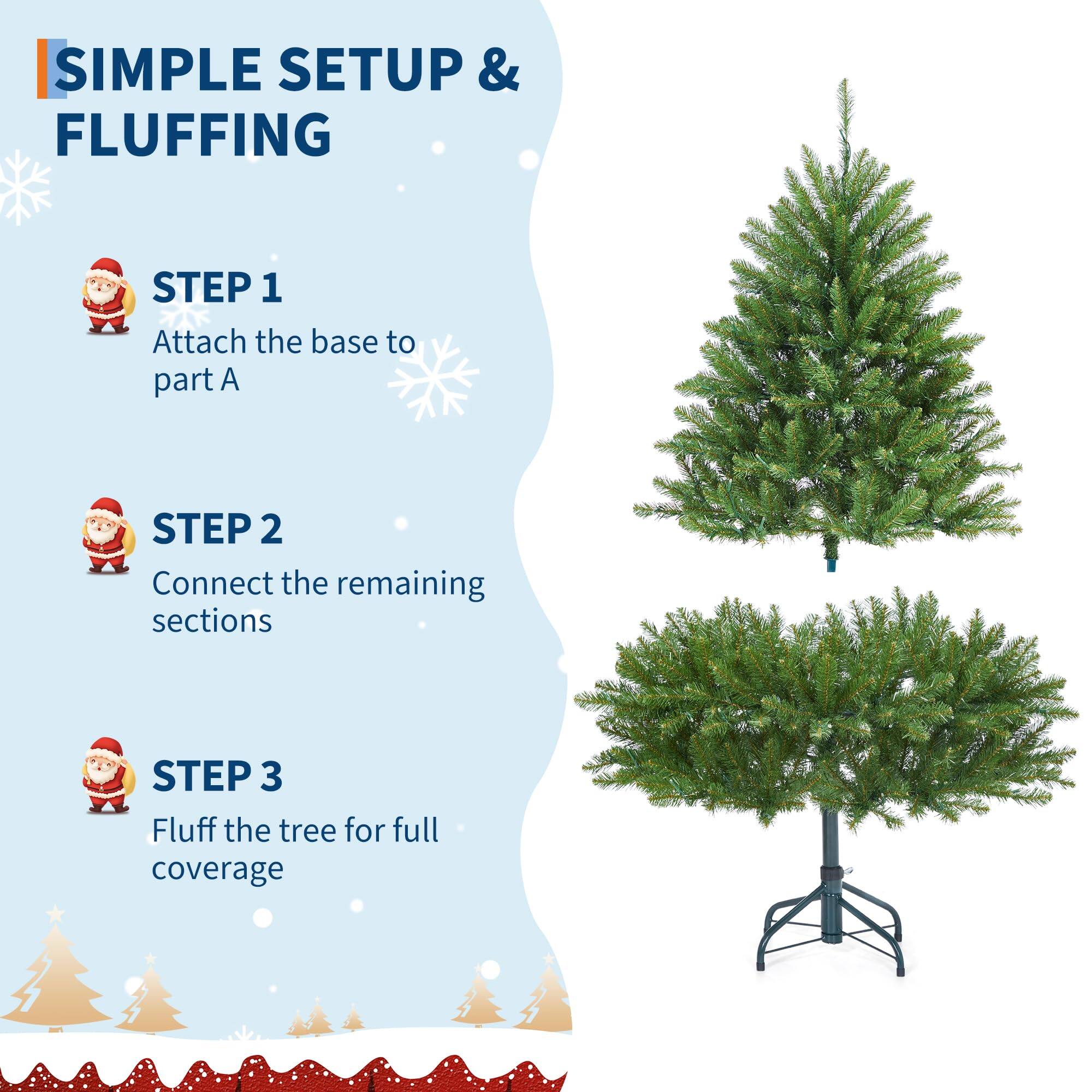 SIMPLE SETUP & FLUFFING

STEP 1
Attach the base to part A

STEP 2
Connect the remaining sections

STEP 3
Fluff the tree for full coverage