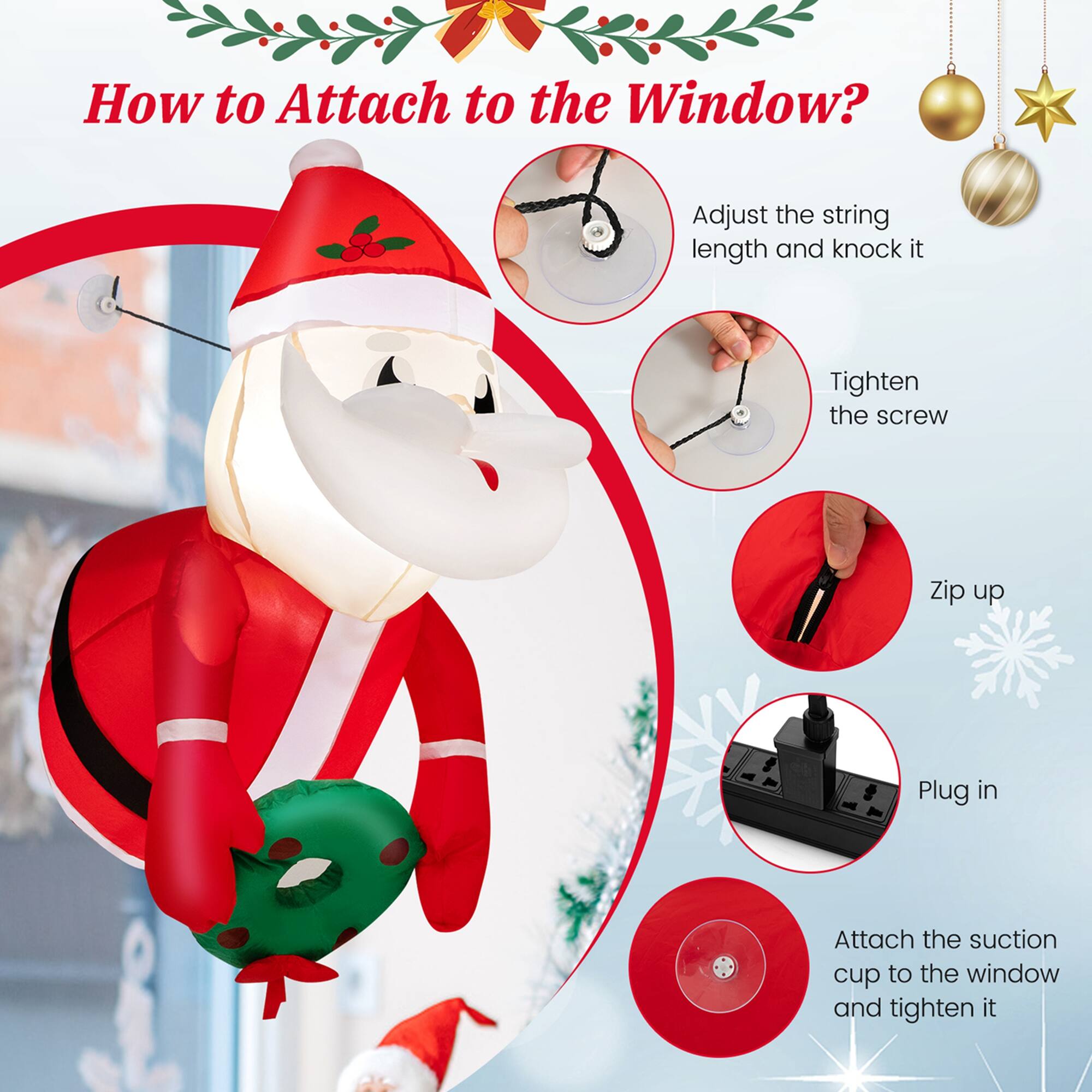 How to Attach to the Window?

Adjust the string length and knock it

Tighten the screw

Zip up

Plug in

Attach the suction cup to the window and tighten it