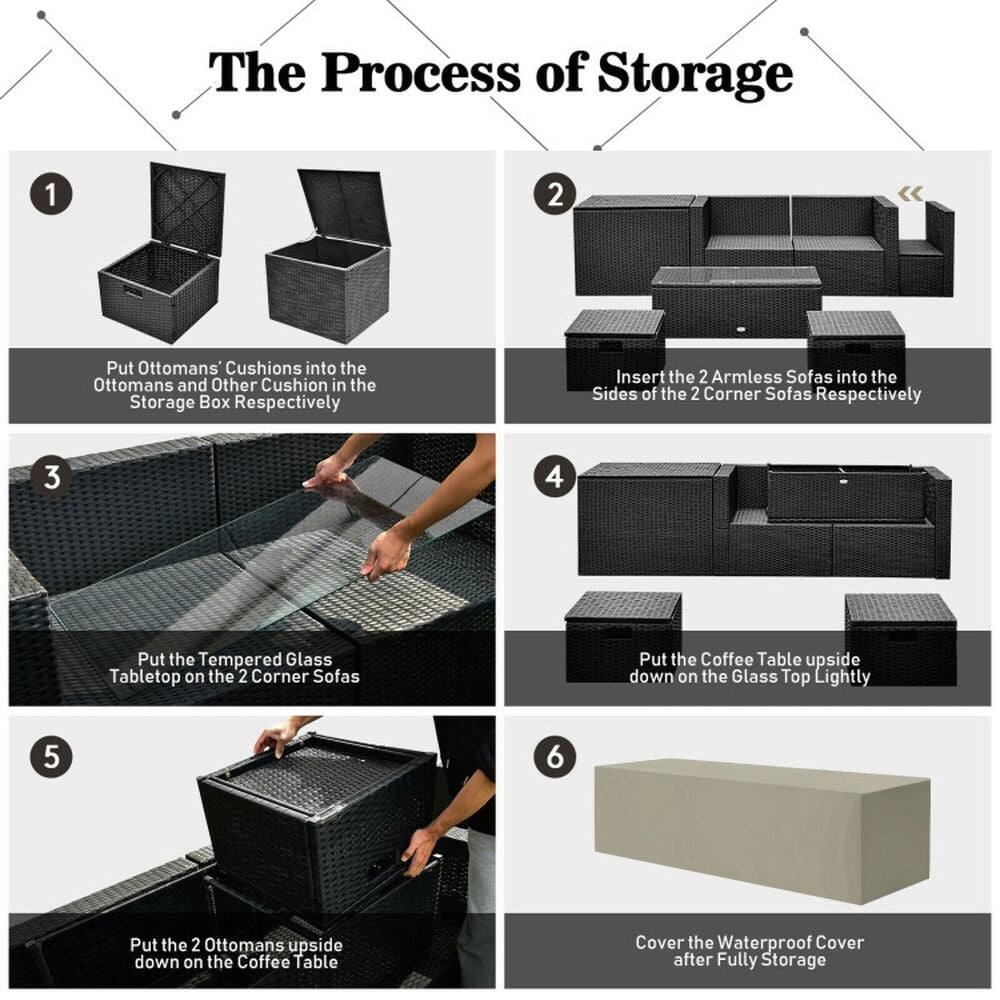 The Process of Storage

1

Put Ottomans' Cushions into the Ottomans and Other Cushion in the Storage Box Respectively

2

Insert the 2 Armless Sofas into the Sides of the 2 Corner Sofas Respectively

3

Put the Tempered Glass Tabletop on the 2 Corner Sofas

4

Put the Coffee Table upside down on the Glass Top Lightly

5

Put the 2 Ottomans upside down on the Coffee Table

6

Cover the Waterproof Cover after Fully Storage