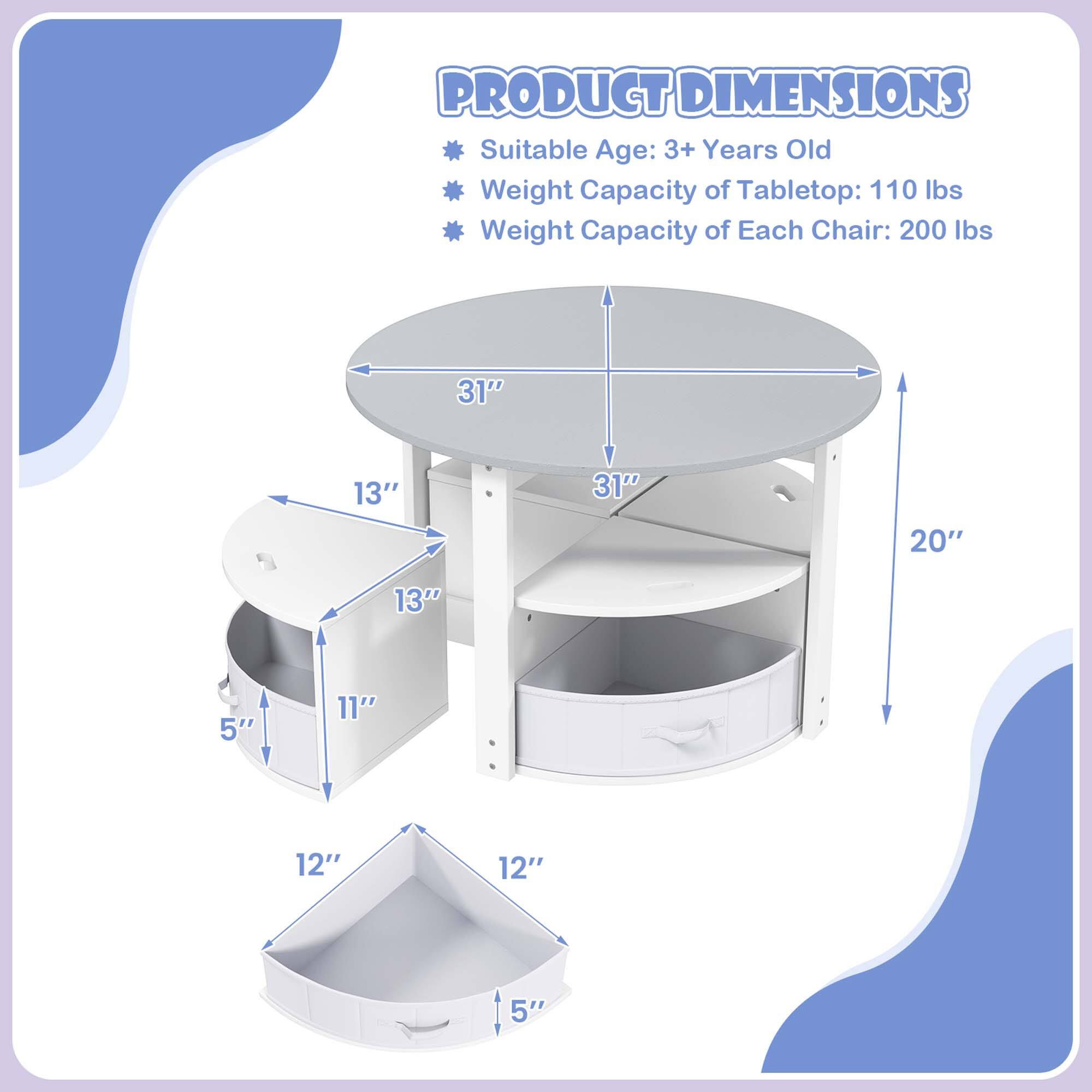 PRODUCT DIMENSIONS

Suitable Age: 3+ Years Old

Weight Capacity of Tabletop: 110 lbs

Weight Capacity of Each Chair: 200 lbs

31″

31″

20″

13″

13″

11″

5″

12″

12″

5″