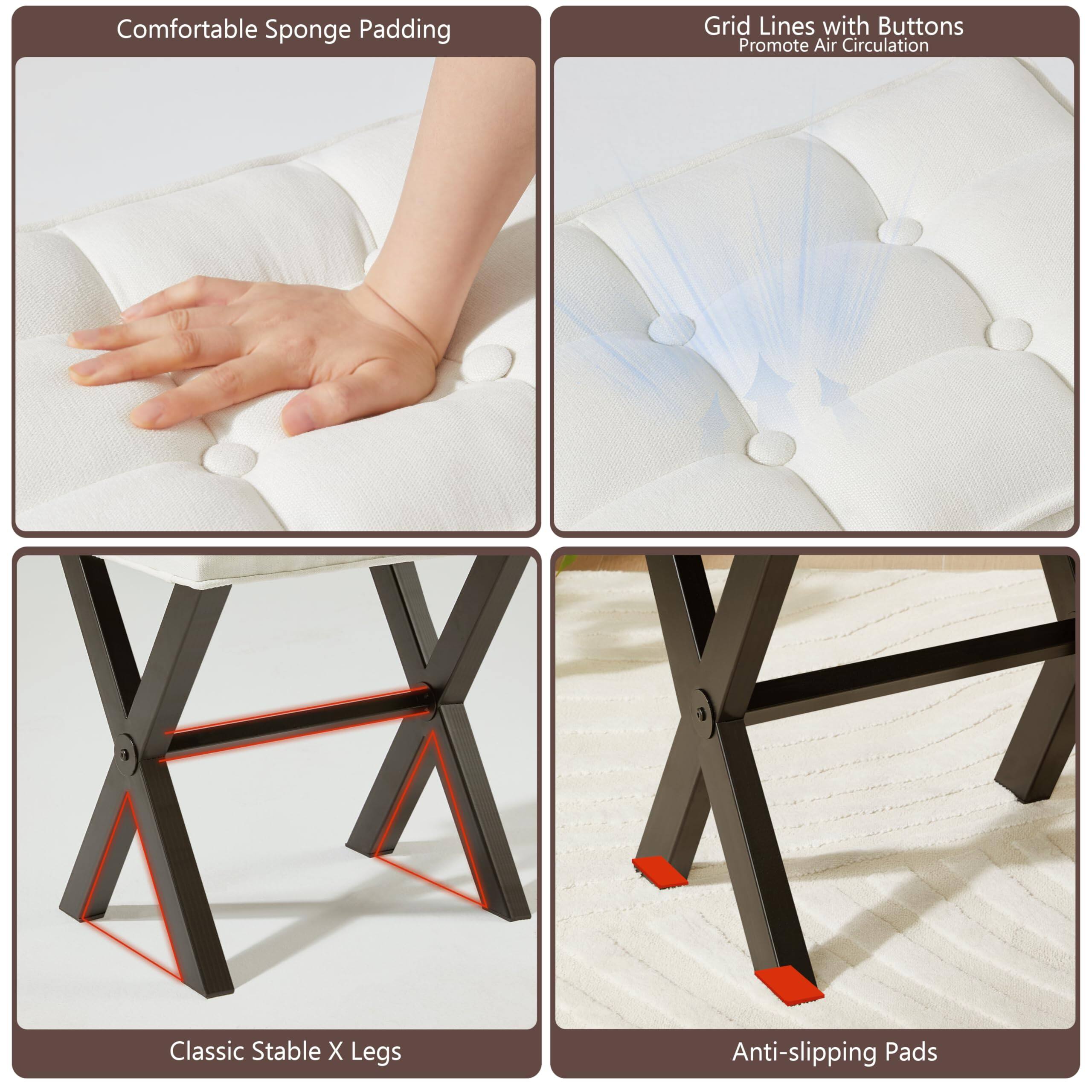 Comfortable Sponge Padding

Grid Lines with Buttons
Promote Air Circulation

Classic Stable X Legs

Anti-slipping Pads