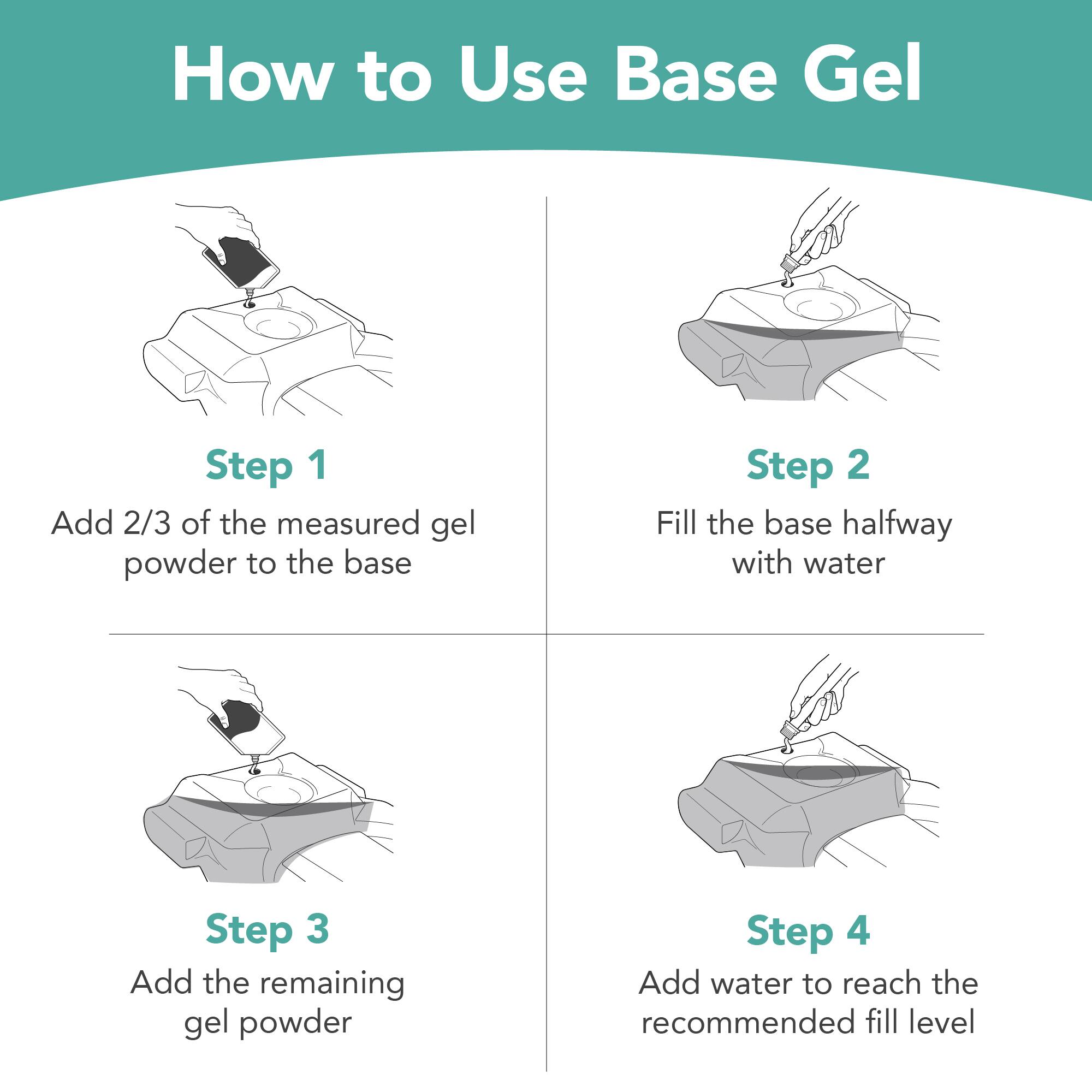 How to Use Base Gel

Step 1
Add 2/3 of the measured gel powder to the base

Step 2
Fill the base halfway with water

Step 3
Add the remaining gel powder

Step 4
Add water to reach the recommended fill level