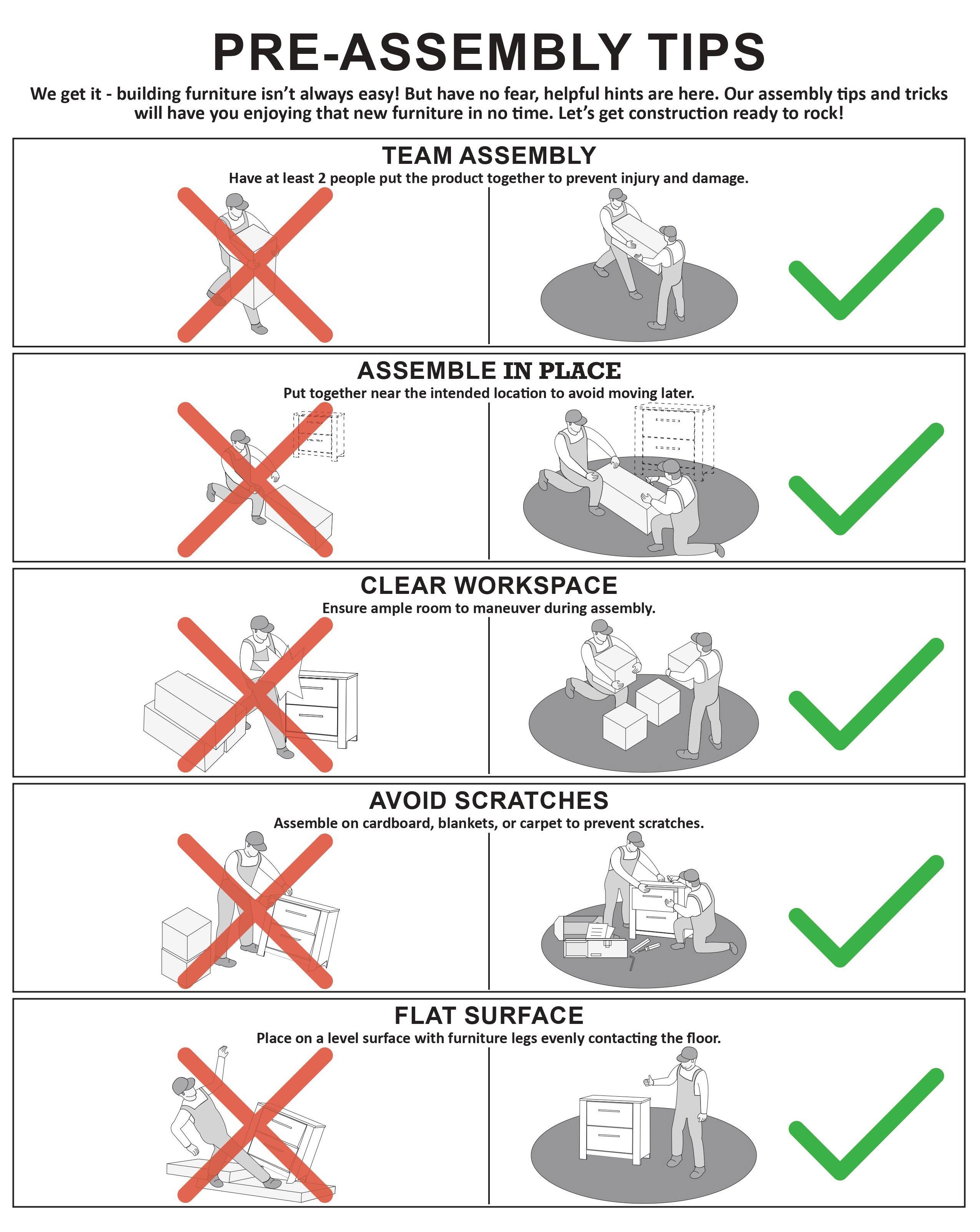 PRE-ASSEMBLY TIPS

We get it - building furniture isn't always easy! But have no fear, helpful hints are here. Our assembly tips and tricks will have you enjoying that new furniture in no time. Let's get construction ready to rock!

TEAM ASSEMBLY
Have at least 2 people put the product together to prevent injury and damage.

ASSEMBLE IN PLACE
Put together near the intended location to avoid moving later.

CLEAR WORKSPACE
Ensure ample room to maneuver during assembly.

AVOID SCRATCHES
Assemble on cardboard, blankets, or carpet to prevent scratches.

FLAT SURFACE
Place on a level surface with furniture legs evenly contacting the floor.