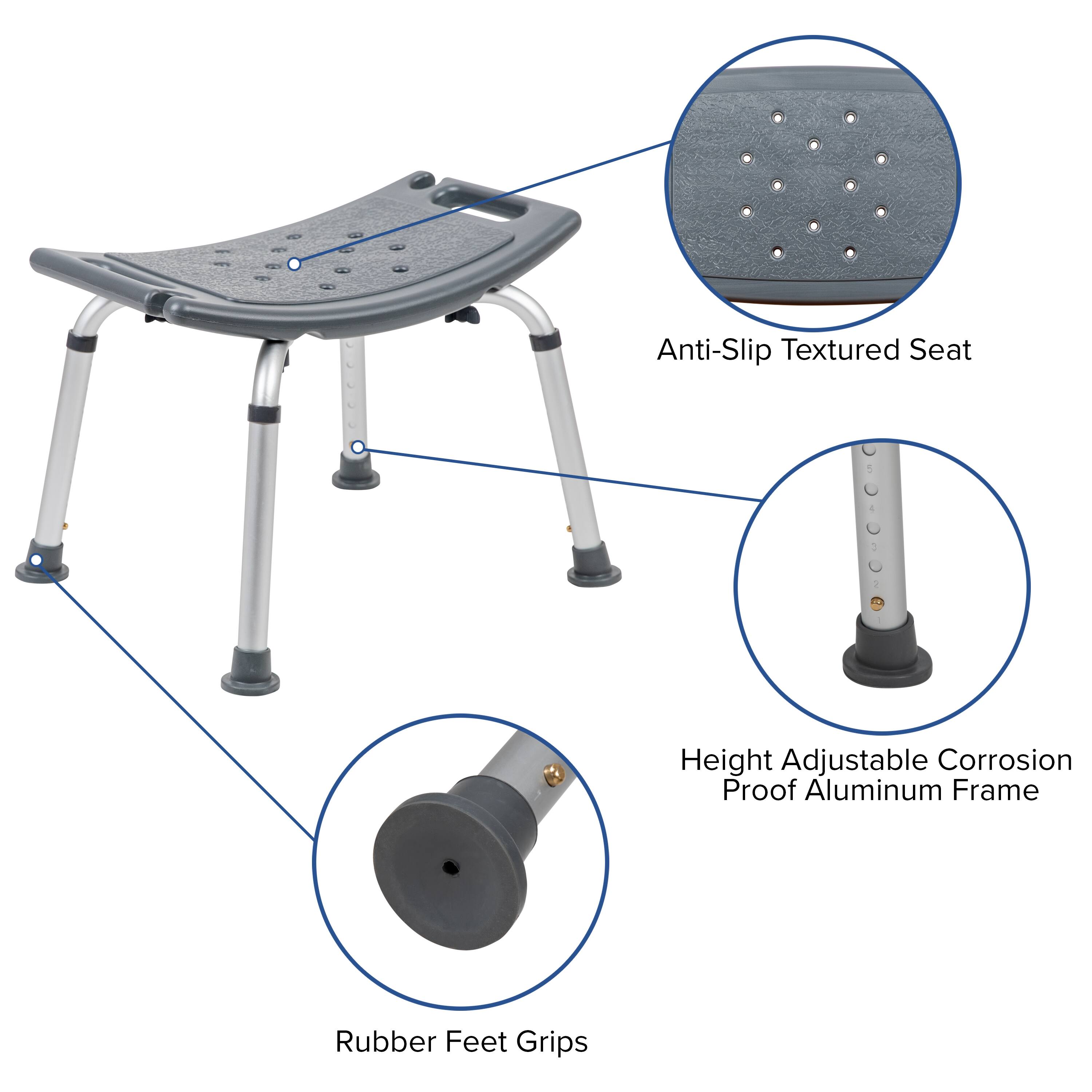 Anti-Slip Textured Seat

5
4
3
2
1

Height Adjustable Corrosion Proof Aluminum Frame

Rubber Feet Grips