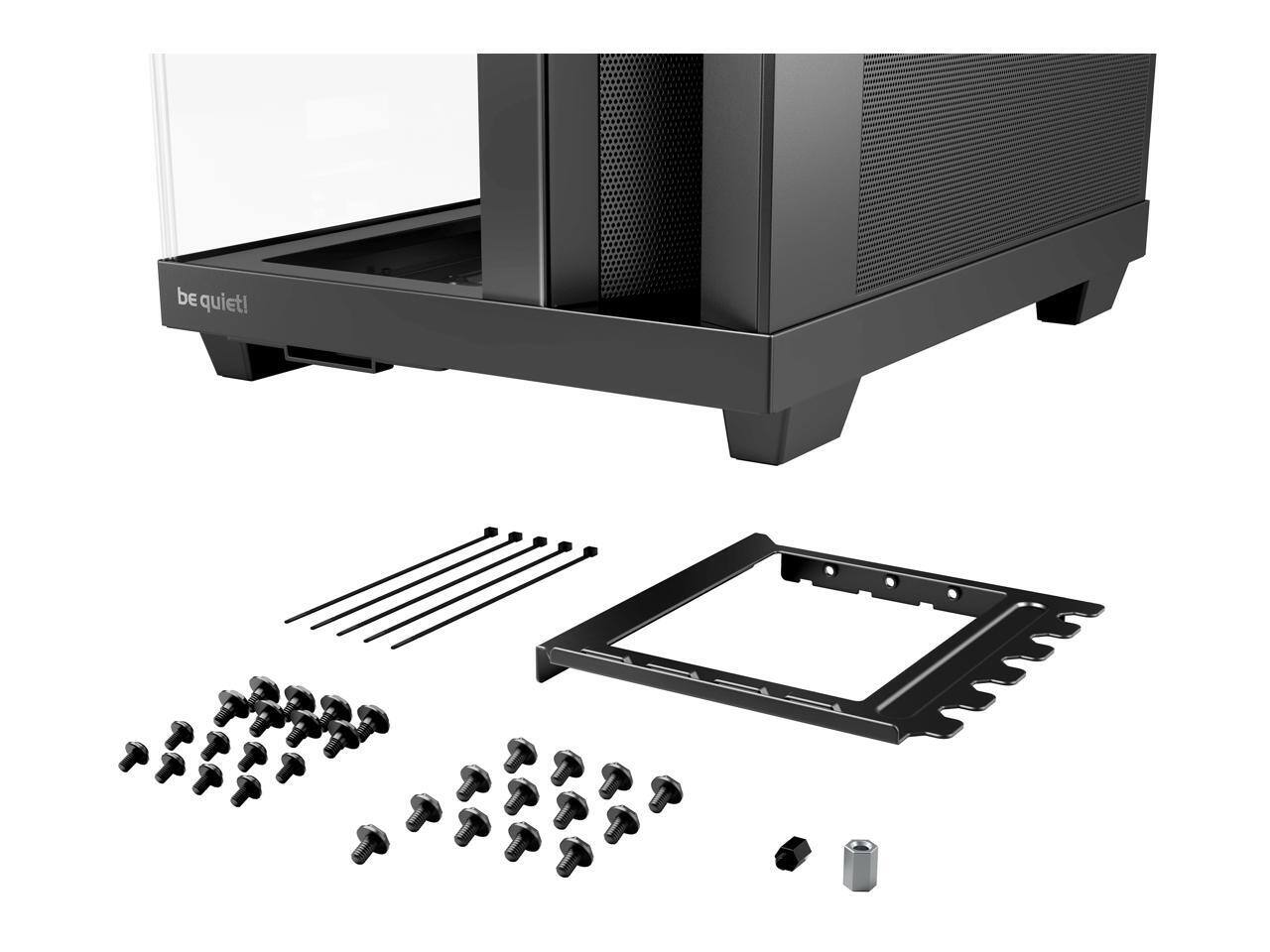 be quiet!