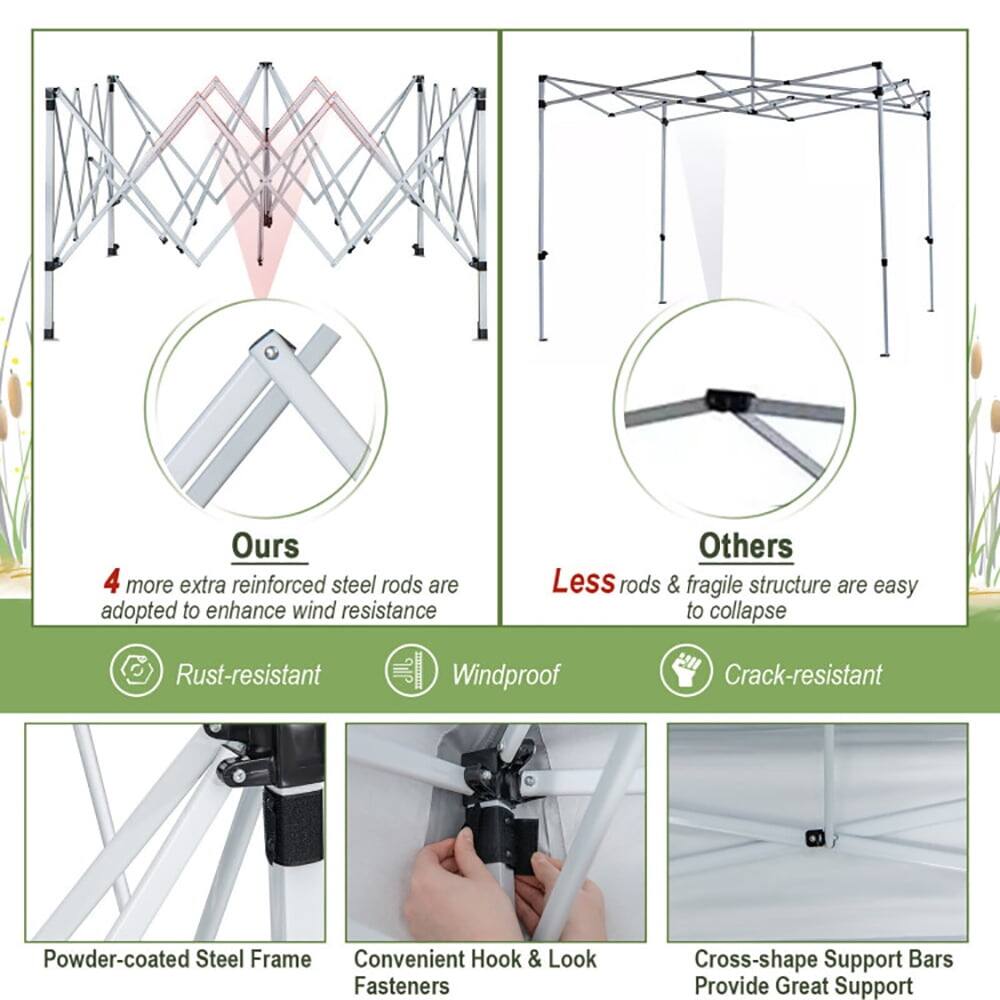 Ours
4 more extra reinforced steel rods are adopted to enhance wind resistance

Others
Less rods & fragile structure are easy to collapse

Rust-resistant
Windproof
Crack-resistant

Powder-coated Steel Frame

Convenient Hook & Look Fasteners

Cross-shape Support Bars Provide Great Support