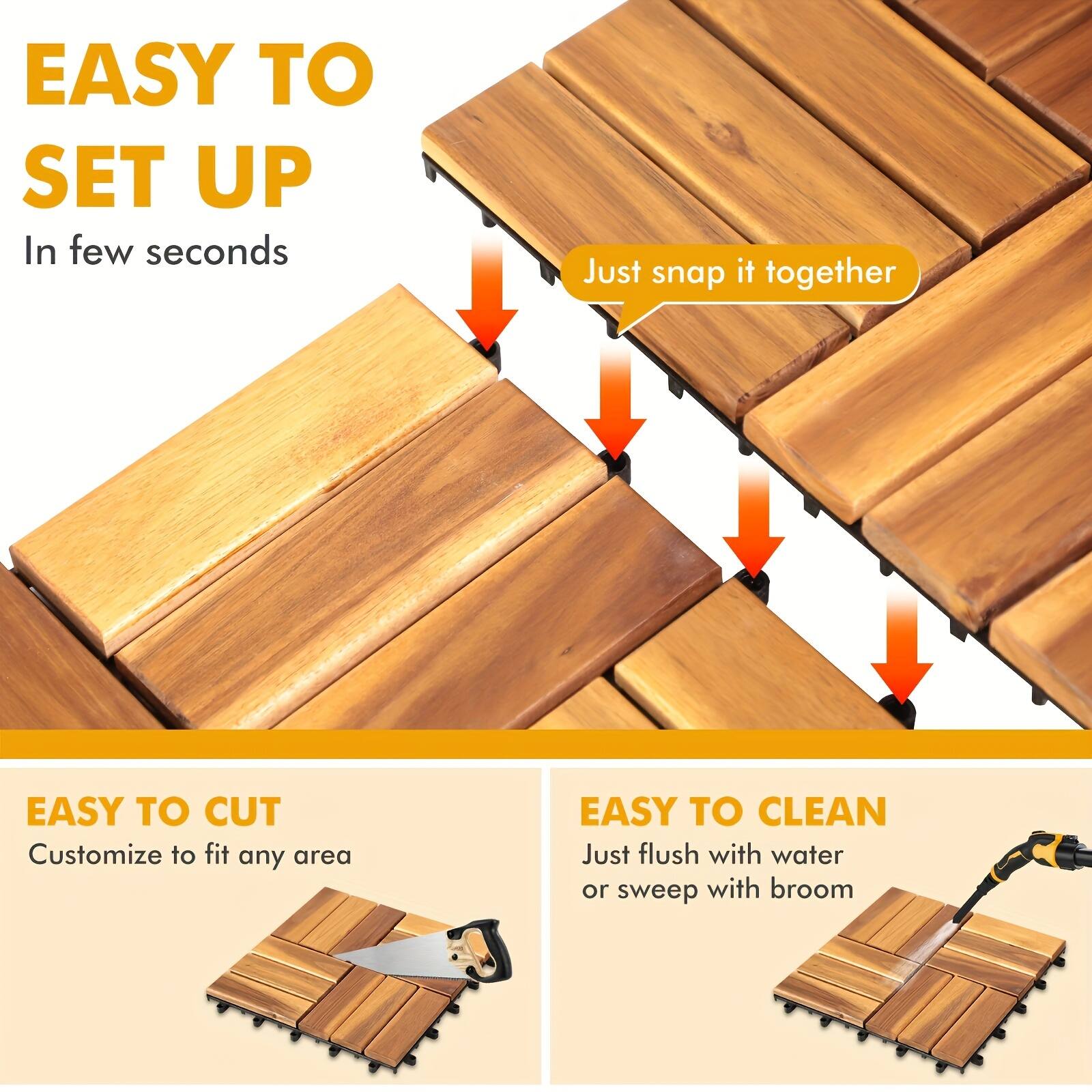 EASY TO SET UP
In few seconds

Just snap it together

EASY TO CUT
Customize to fit any area

EASY TO CLEAN
Just flush with water or sweep with broom