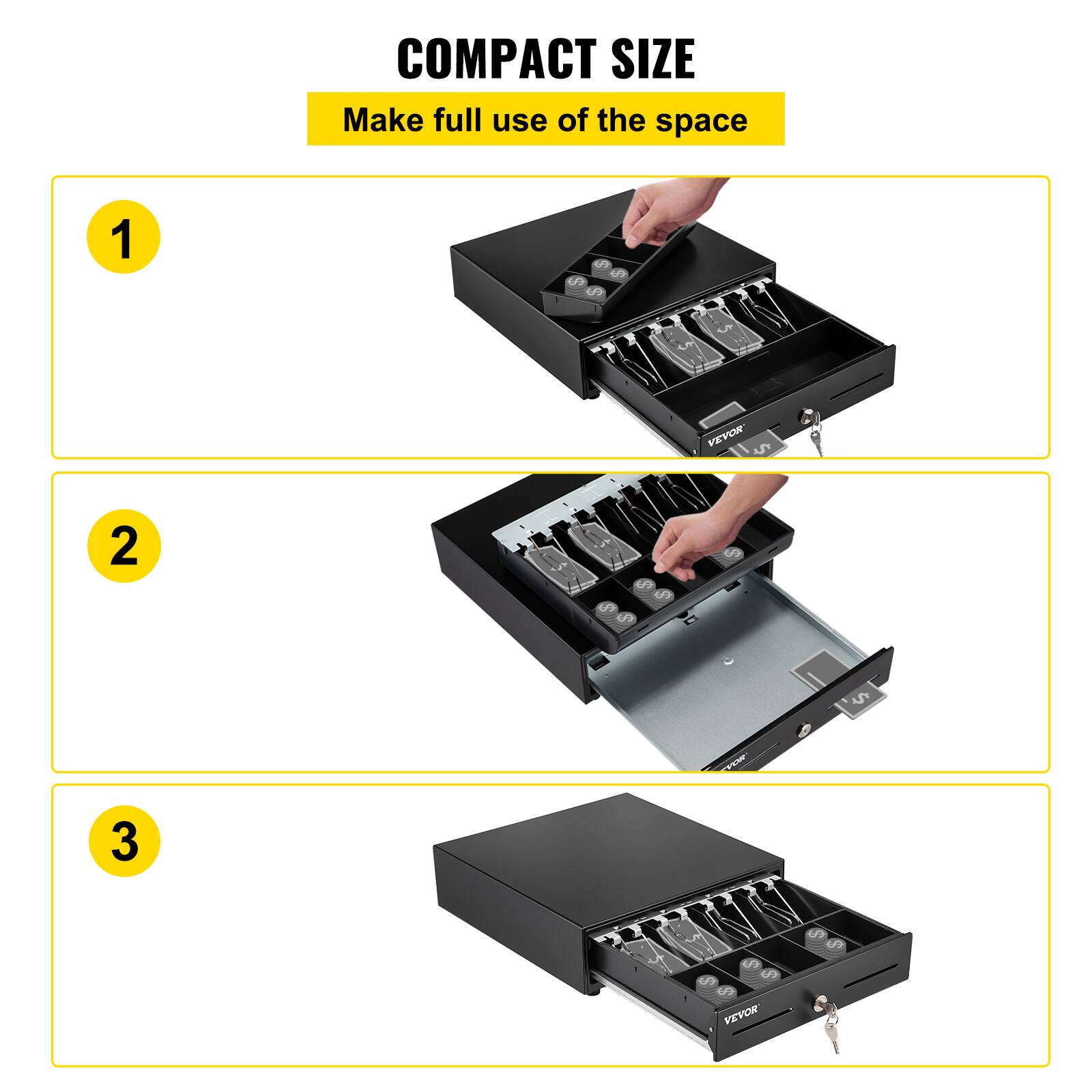 COMPACT SIZE

Make full use of the space

1

VEVOR

2

VEVOR

3

VEVOR