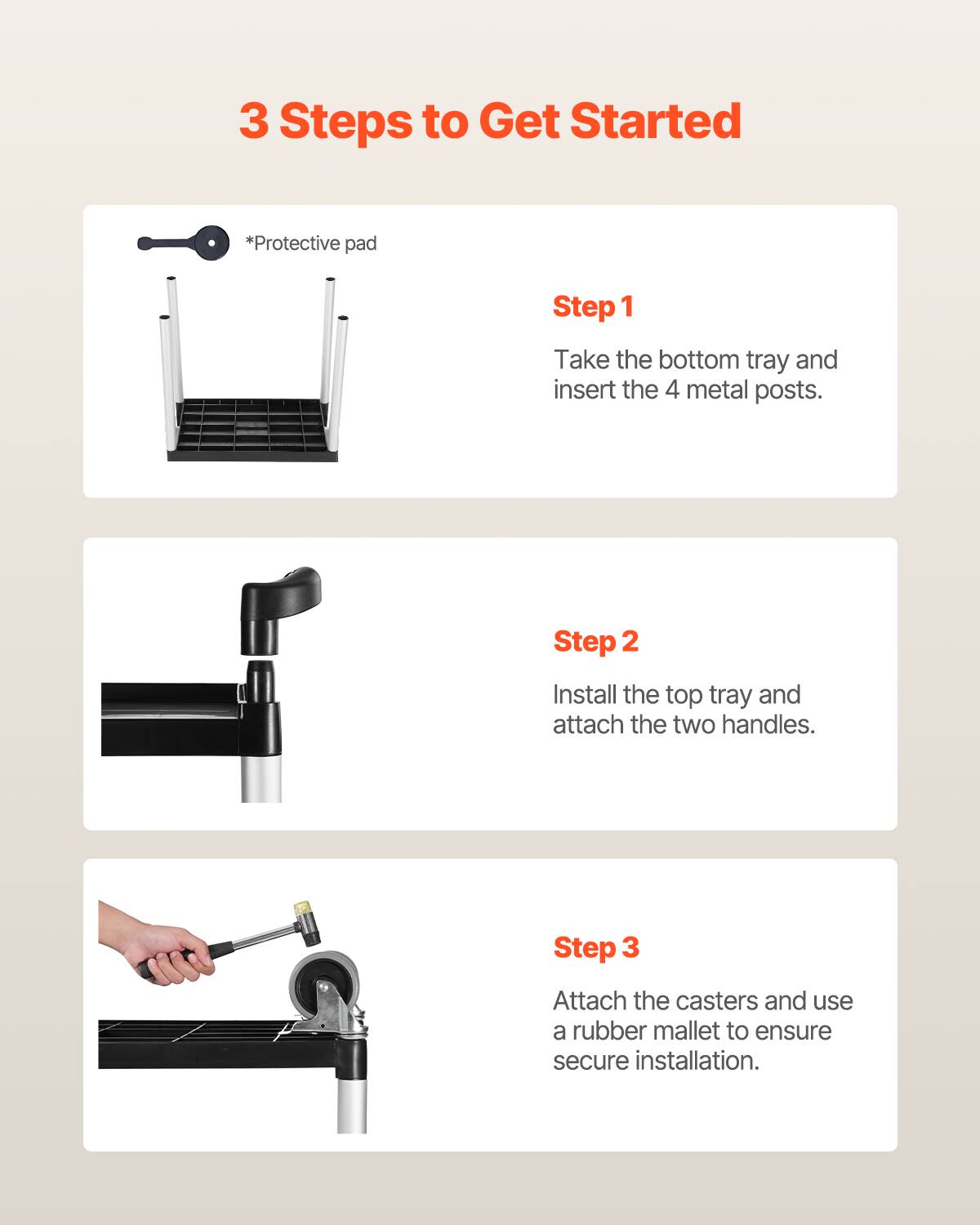 3 Steps to Get Started

*Protective pad

Step 1

Take the bottom tray and insert the 4 metal posts.

Step 2

Install the top tray and attach the two handles.

Step 3

Attach the casters and use a rubber mallet to ensure secure installation.