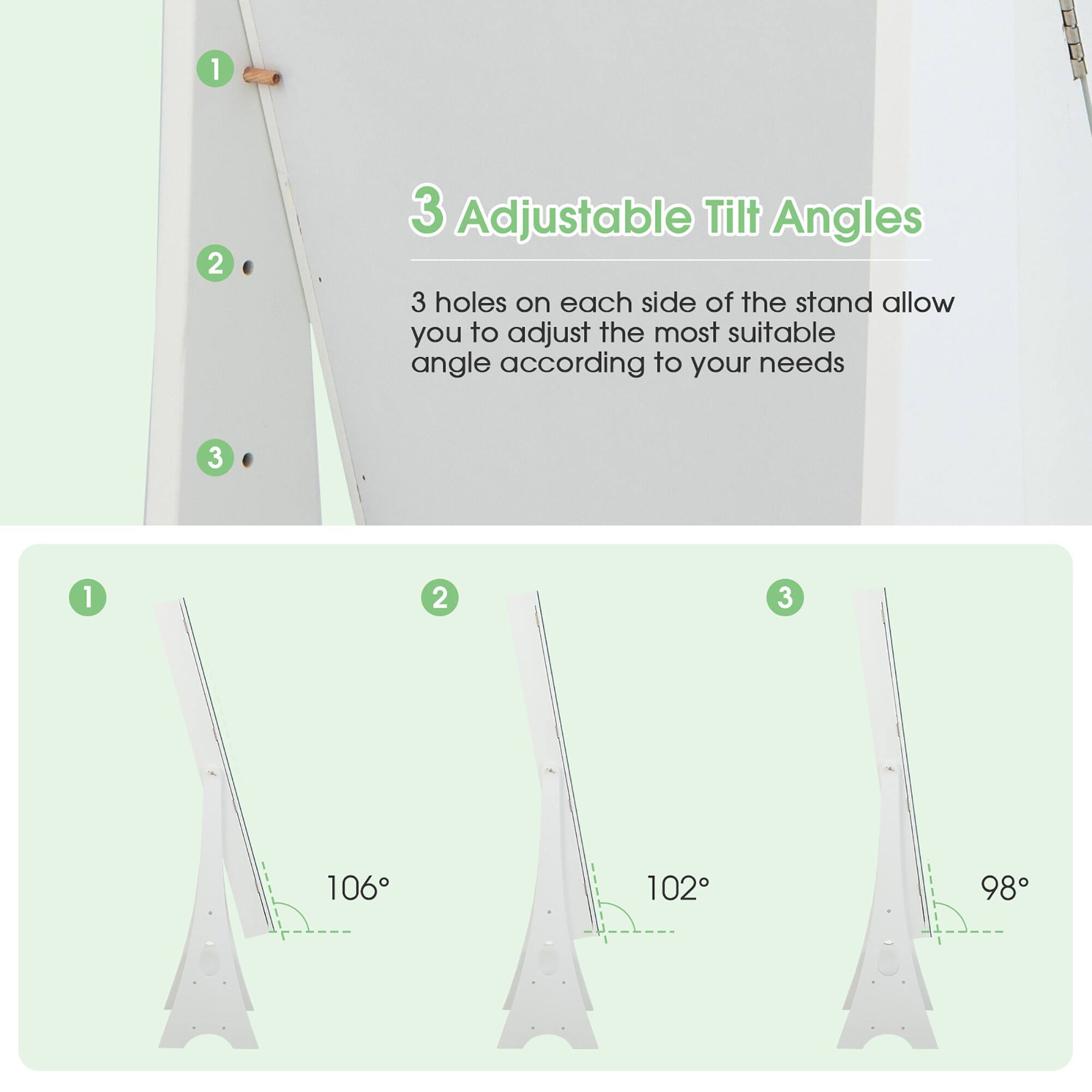 1

2

3

3 Adjustable Tilt Angles

3 holes on each side of the stand allow you to adjust the most suitable angle according to your needs

1

106°

2

102°

3

98°