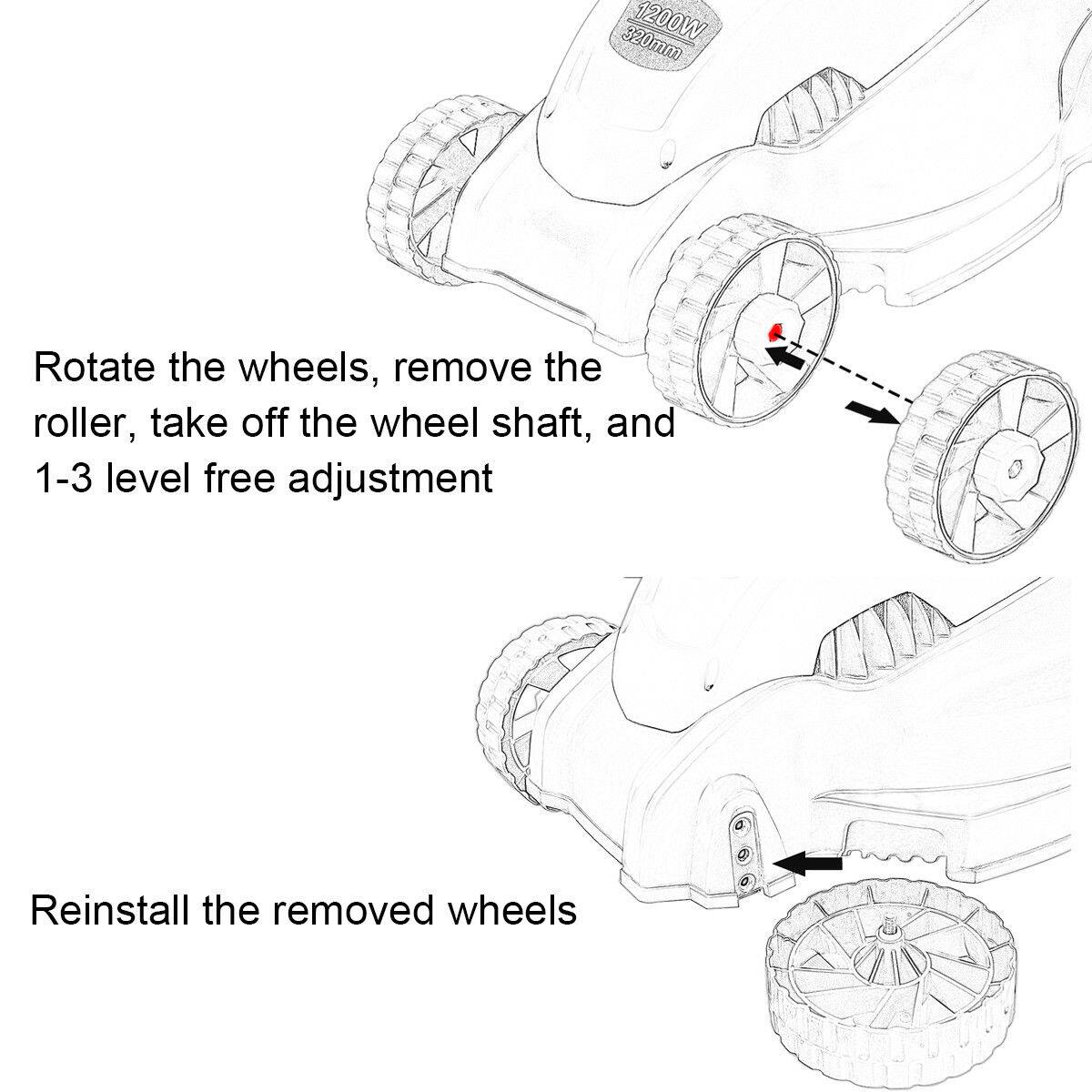 1200W
320mm

Rotate the wheels, remove the roller, take off the wheel shaft, and 1-3 level free adjustment

Reinstall the removed wheels