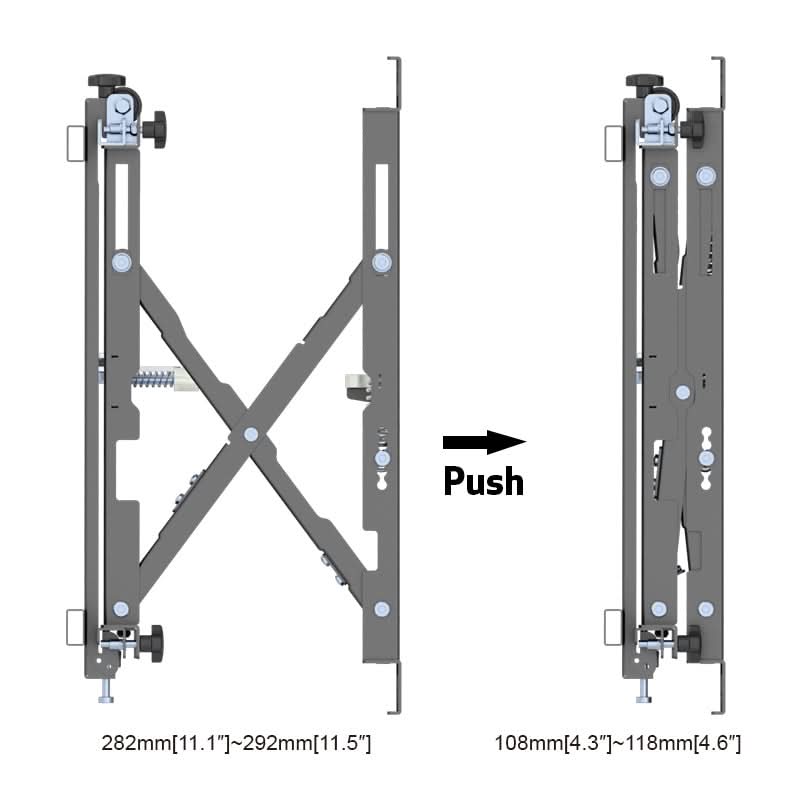 Push

282mm[11.1″]~292mm[11.5″]

108mm[4.3″]~118mm[4.6″]