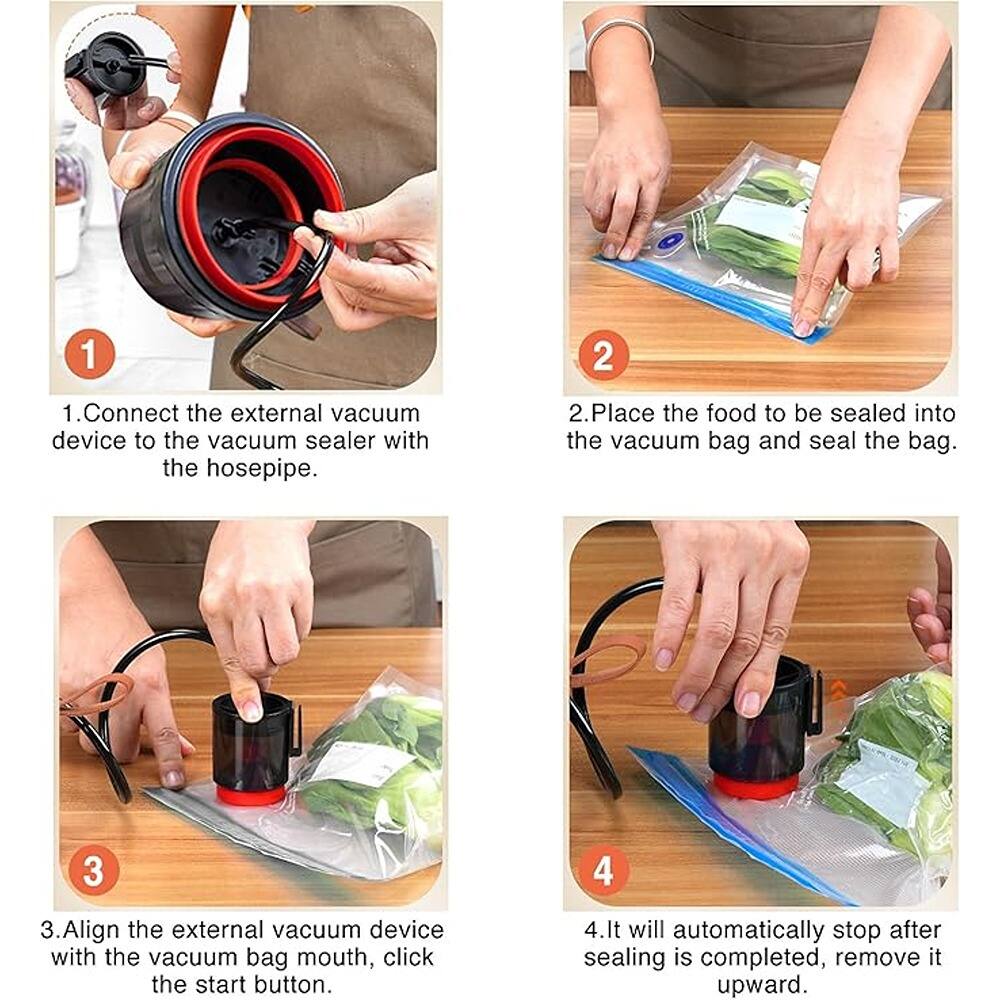 1

1.Connect the external vacuum device to the vacuum sealer with the hosepipe.

2

2.Place the food to be sealed into the vacuum bag and seal the bag.

3

3.Align the external vacuum device with the vacuum bag mouth, click the start button.

4

4.It will automatically stop after sealing is completed, remove it upward.