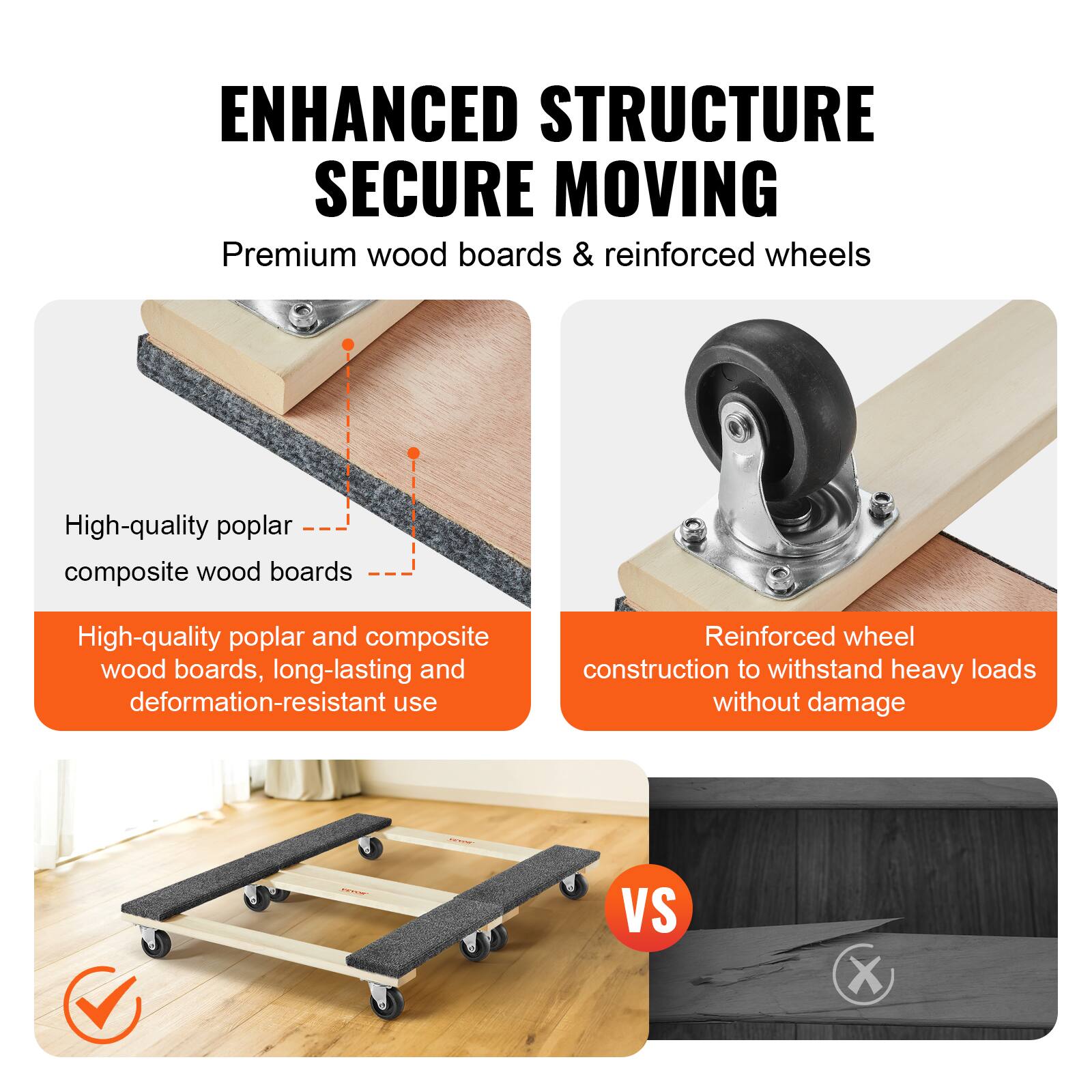 ENHANCED STRUCTURE
SECURE MOVING

Premium wood boards & reinforced wheels

High-quality poplar

composite wood boards

High-quality poplar and composite wood boards, long-lasting and deformation-resistant use

Reinforced wheel construction to withstand heavy loads without damage

VEVOR

VEVOR

VS