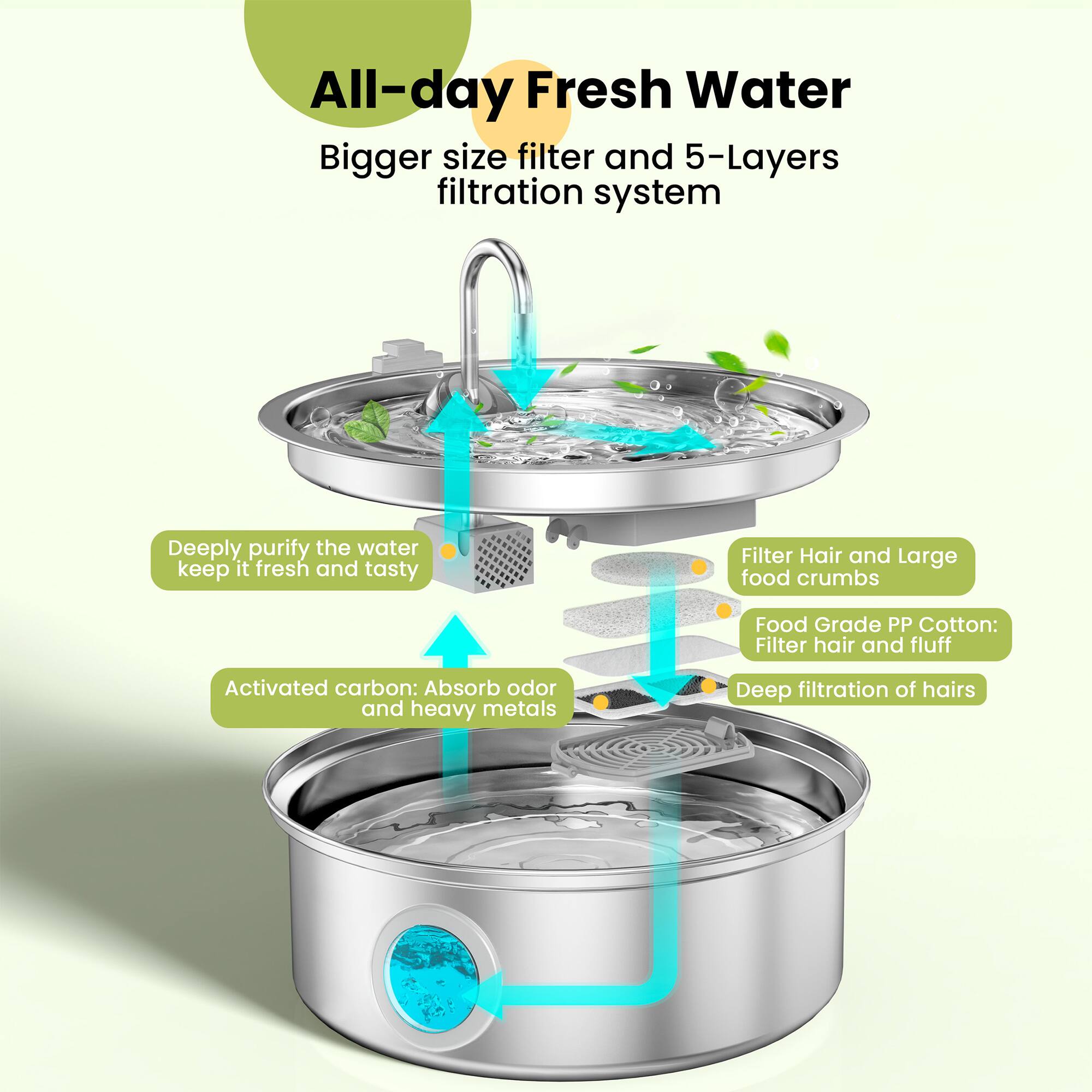 All-day Fresh Water

Bigger size filter and 5-Layers filtration system

Deeply purify the water keep it fresh and tasty

Filter Hair and Large food crumbs

Food Grade PP Cotton: Filter hair and fluff

Activated carbon: Absorb odor and heavy metals

Deep filtration of hairs