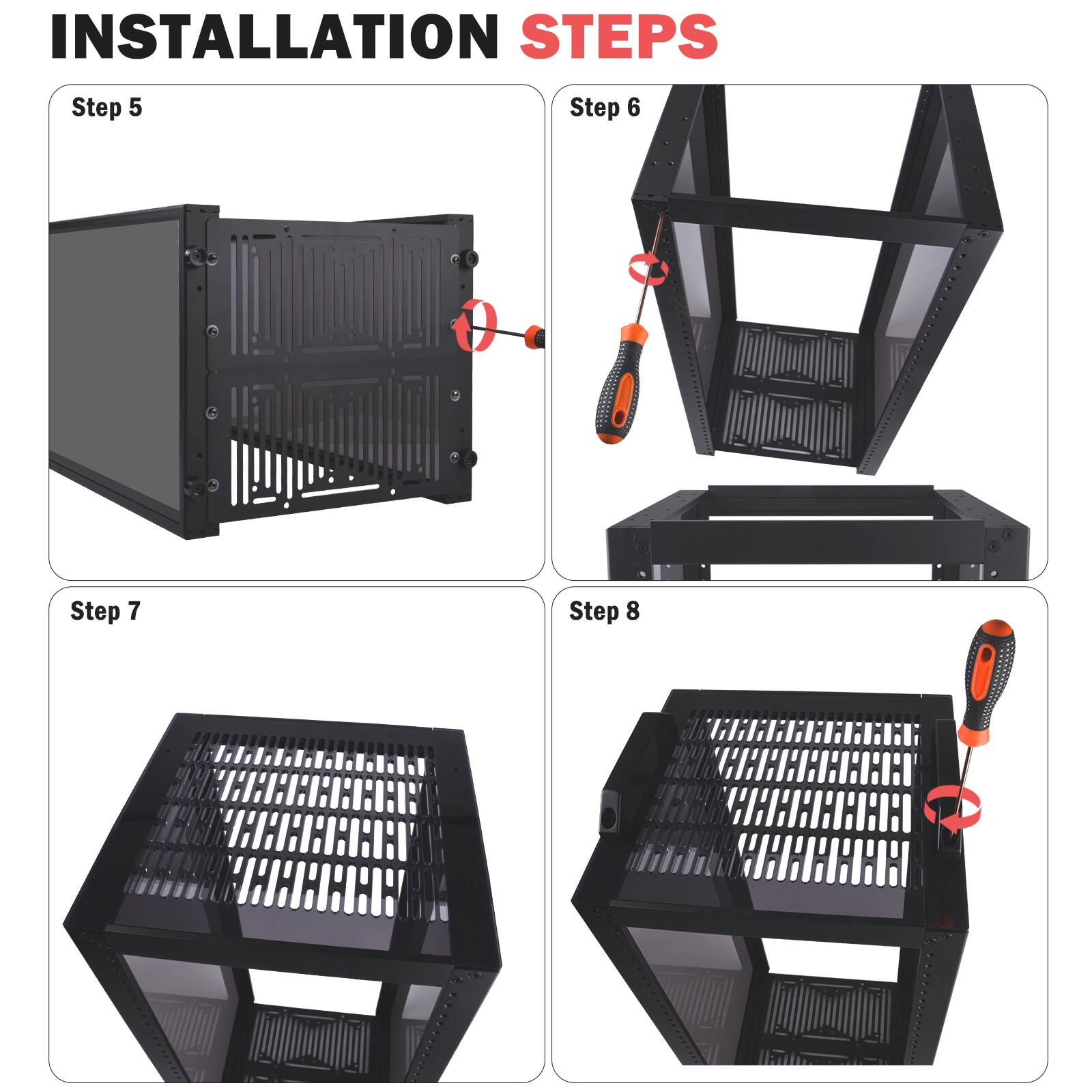 INSTALLATION STEPS

Step 5

Step 6

Step 7

Step 8