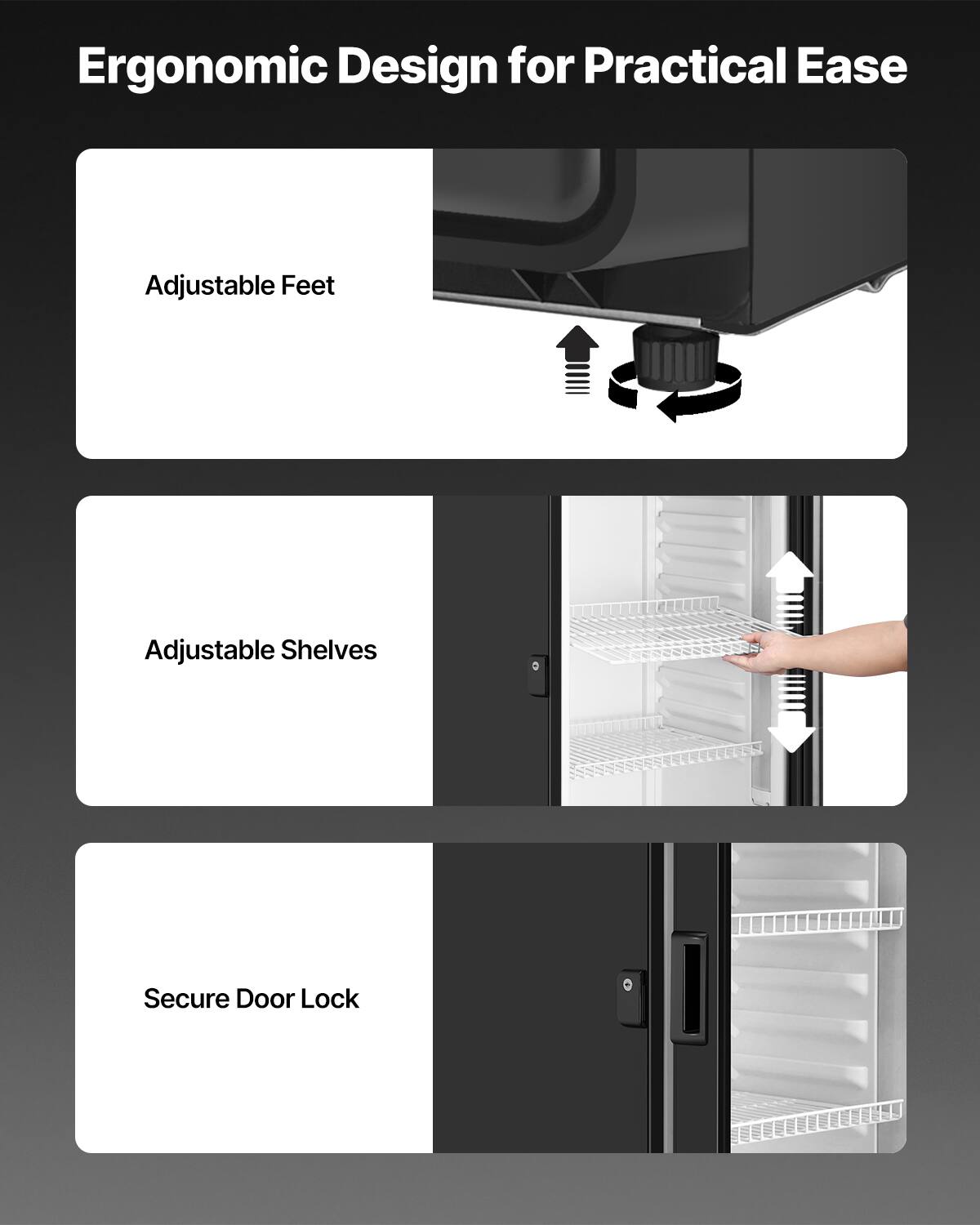 Ergonomic Design for Practical Ease

Adjustable Feet

Adjustable Shelves

Secure Door Lock